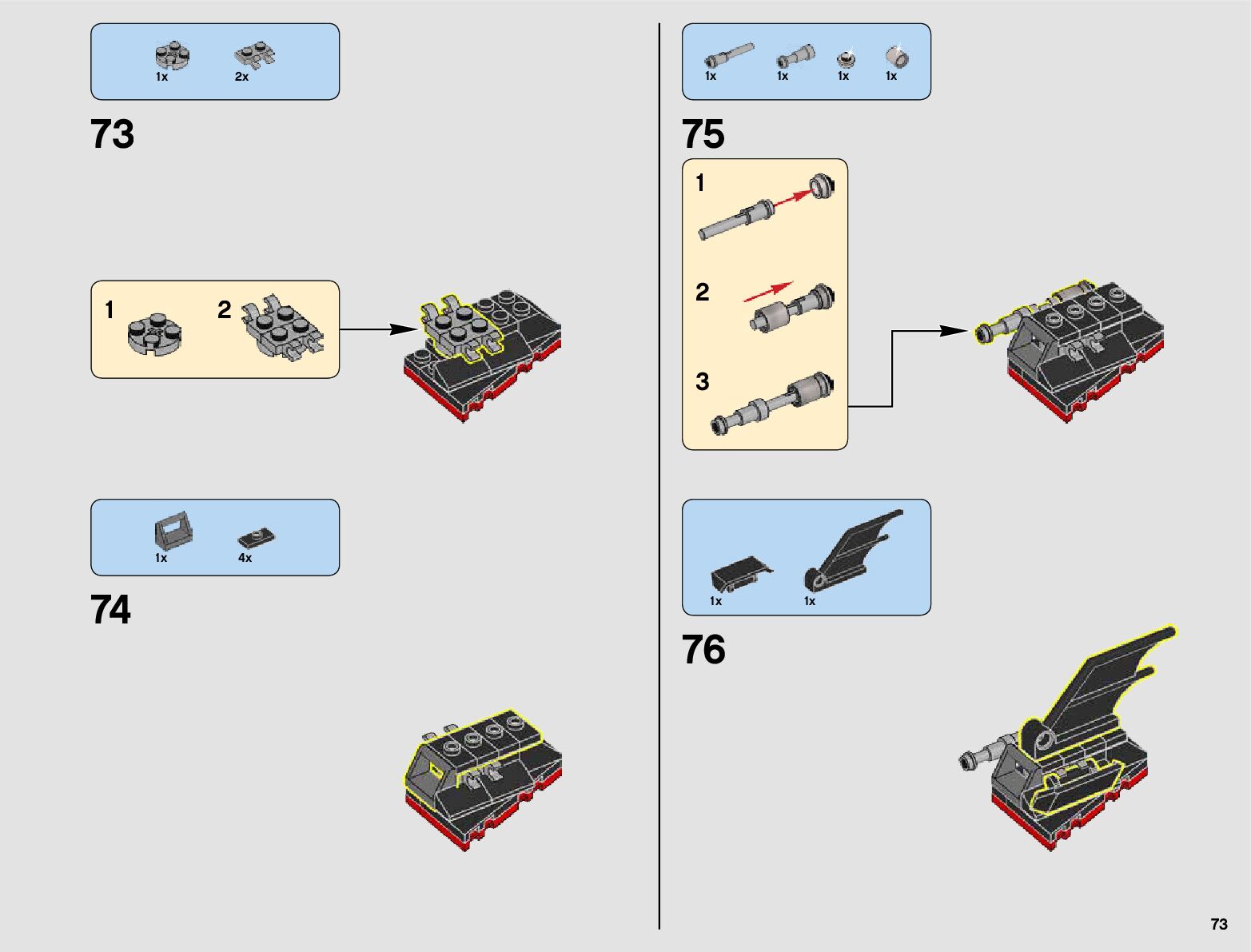 1x 2x

73

1 2

1x 4x

74

1x 1x 1x 1x

75

1

2

3

1x 1x

76

73