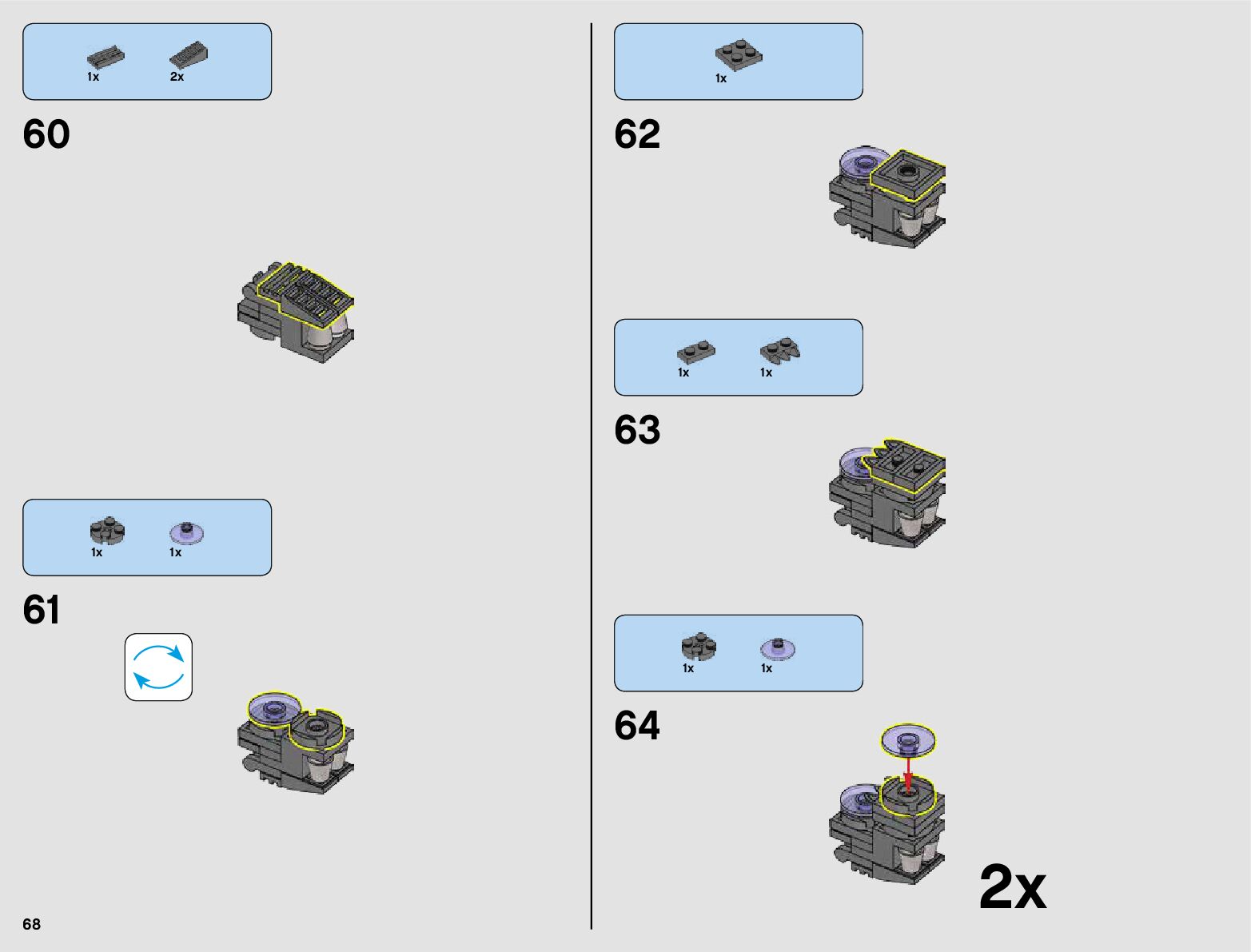 1x 2x

60

1x 1x

61

68

1x

62

1x 1x

63

1x 1x

64

2x