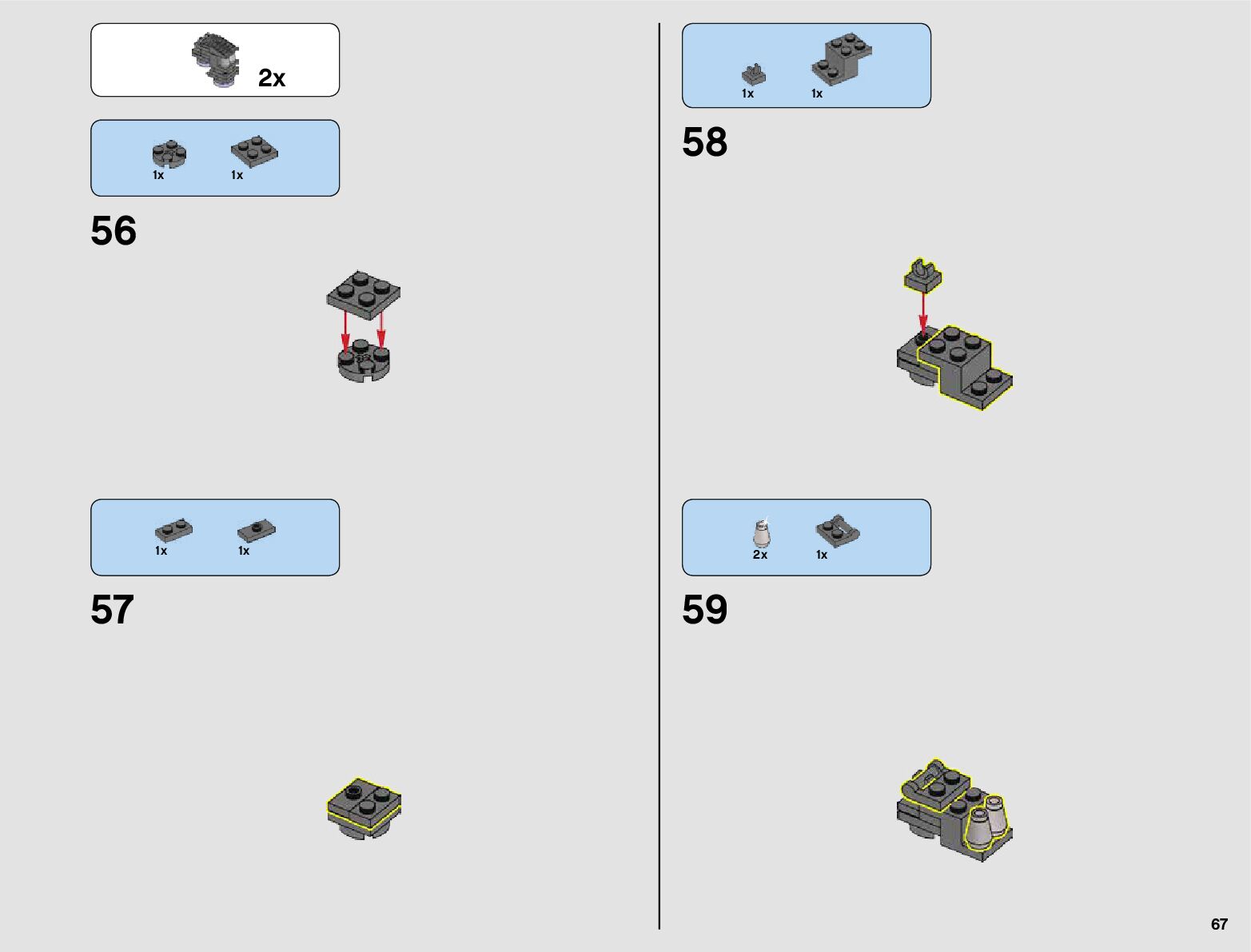 2x

1x 1x

56

1x 1x

57

1x 1x

58

2x 1x

59

67