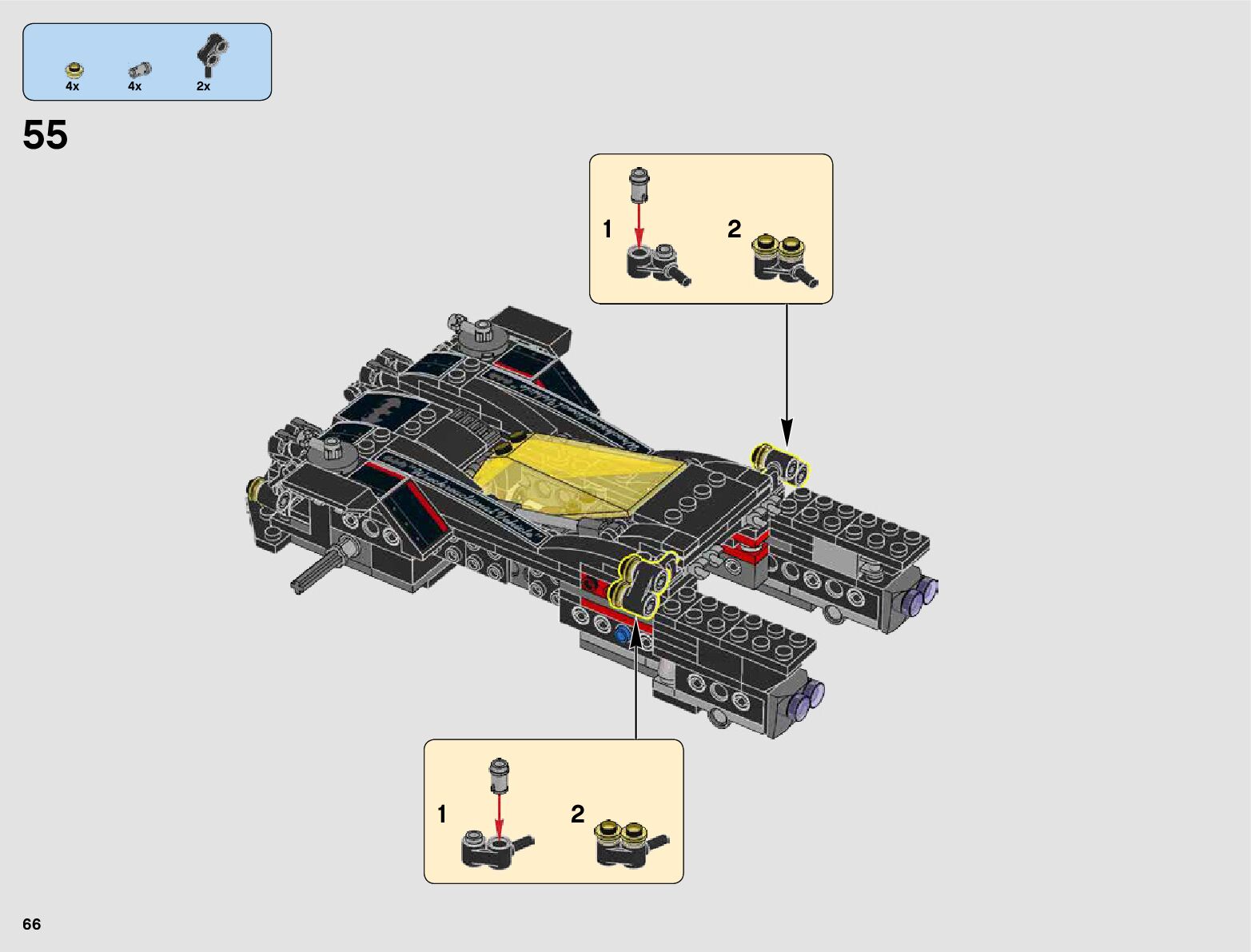 4x 4x 2x

55

1 2

1 2

66