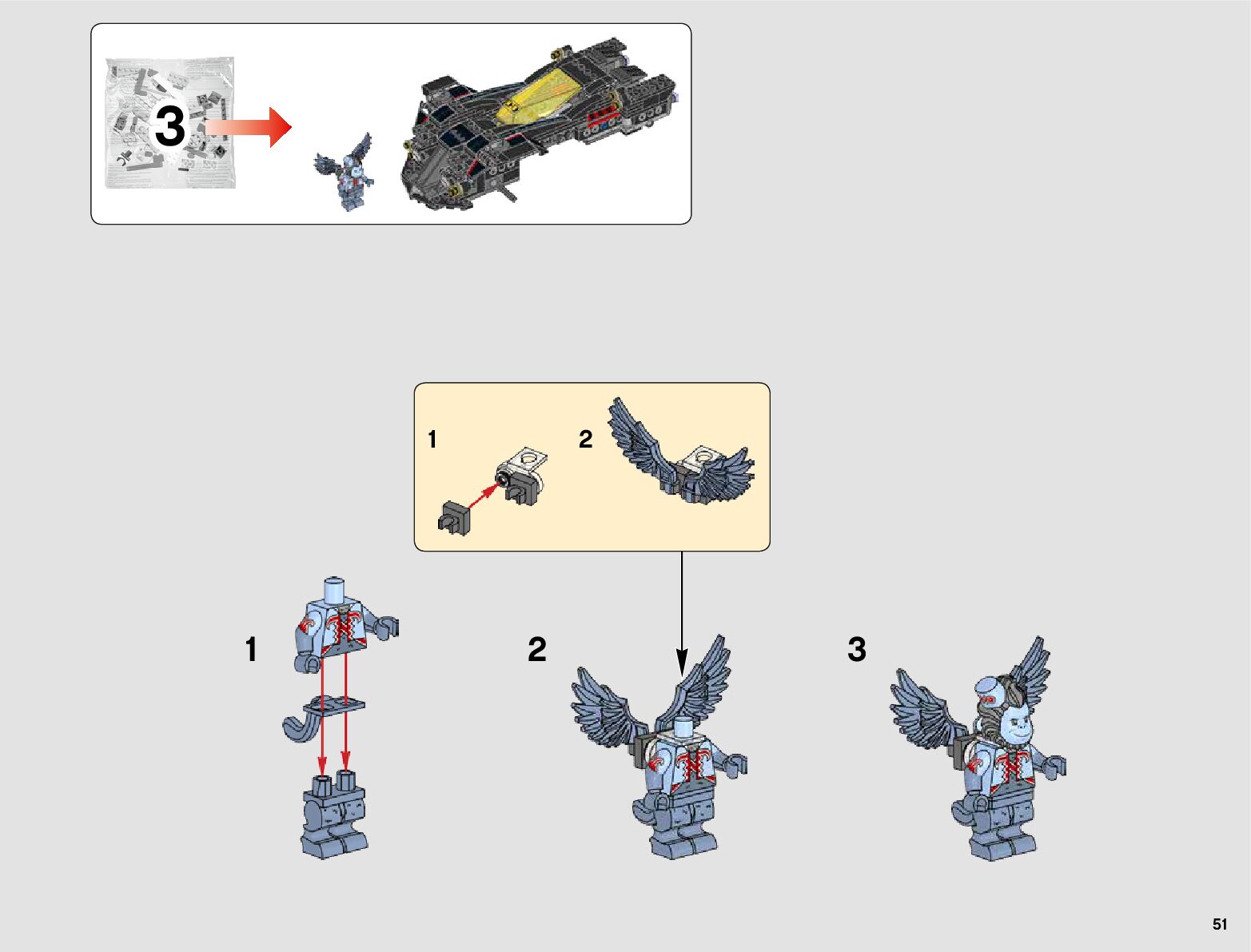 3

1

2

1

2

3

51