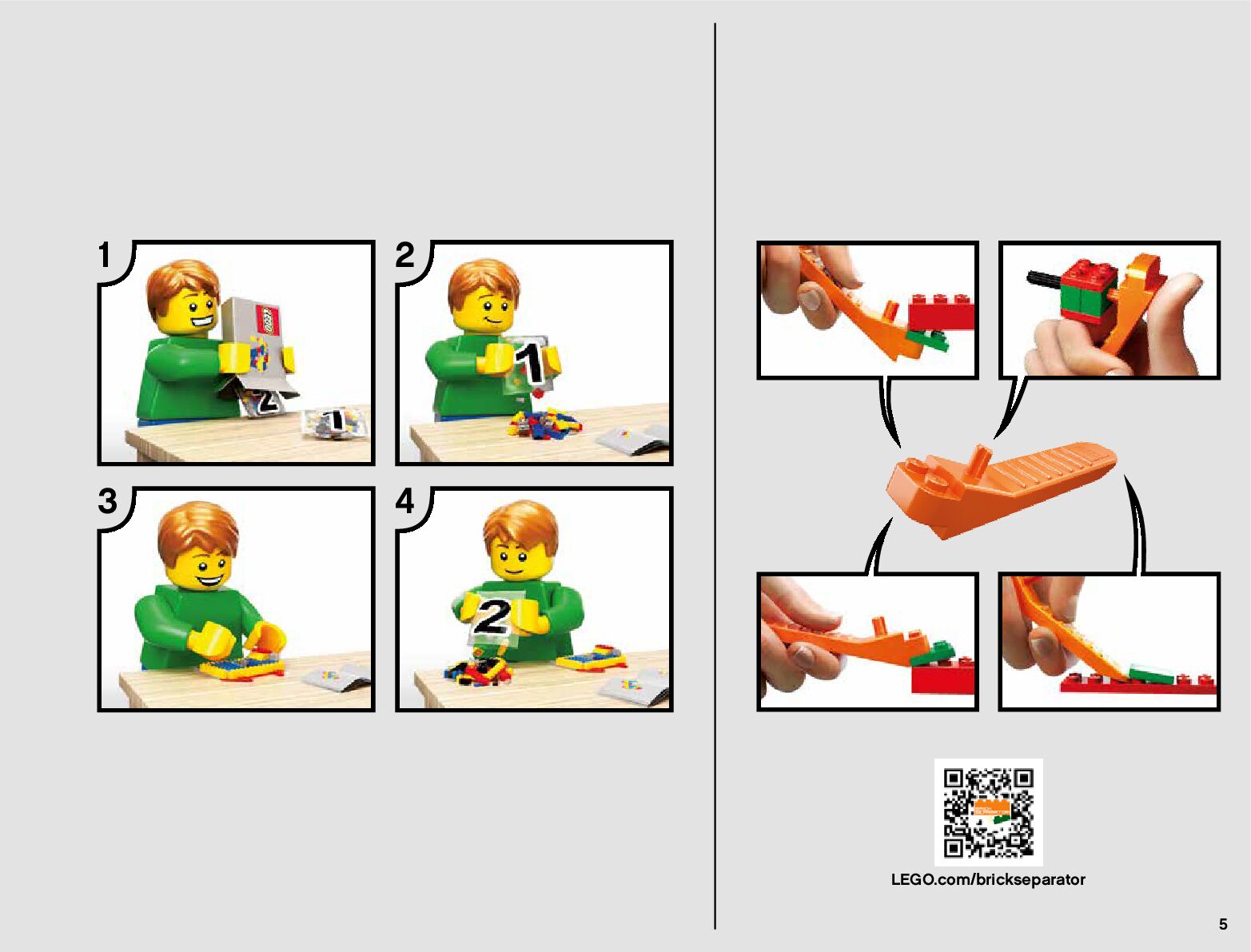 1

LEGO

2

1

2

1

3

4

2

LEGO.com/brickseparator

5