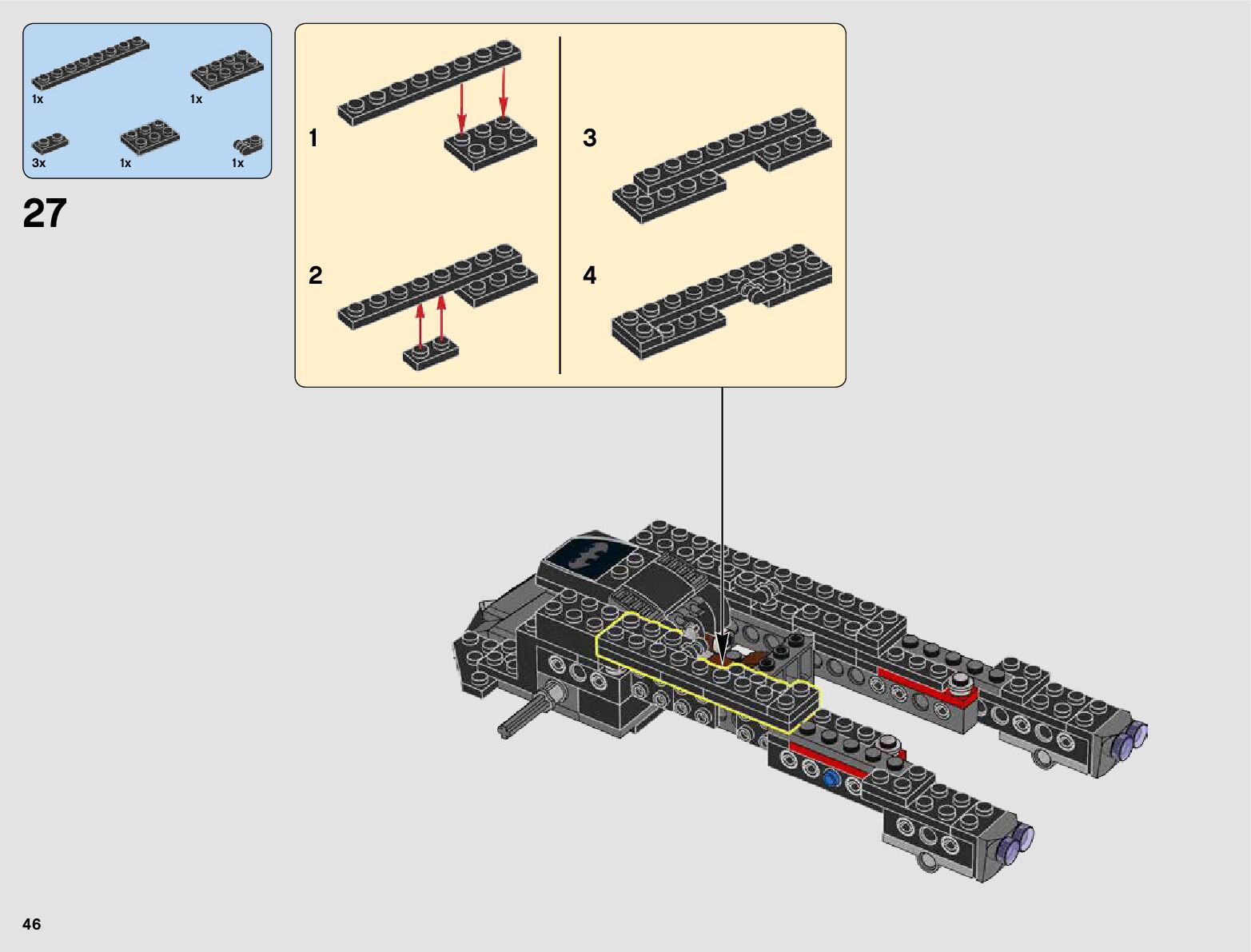 1x
1x
3x
1x
1x

27

1

2

3

4

46