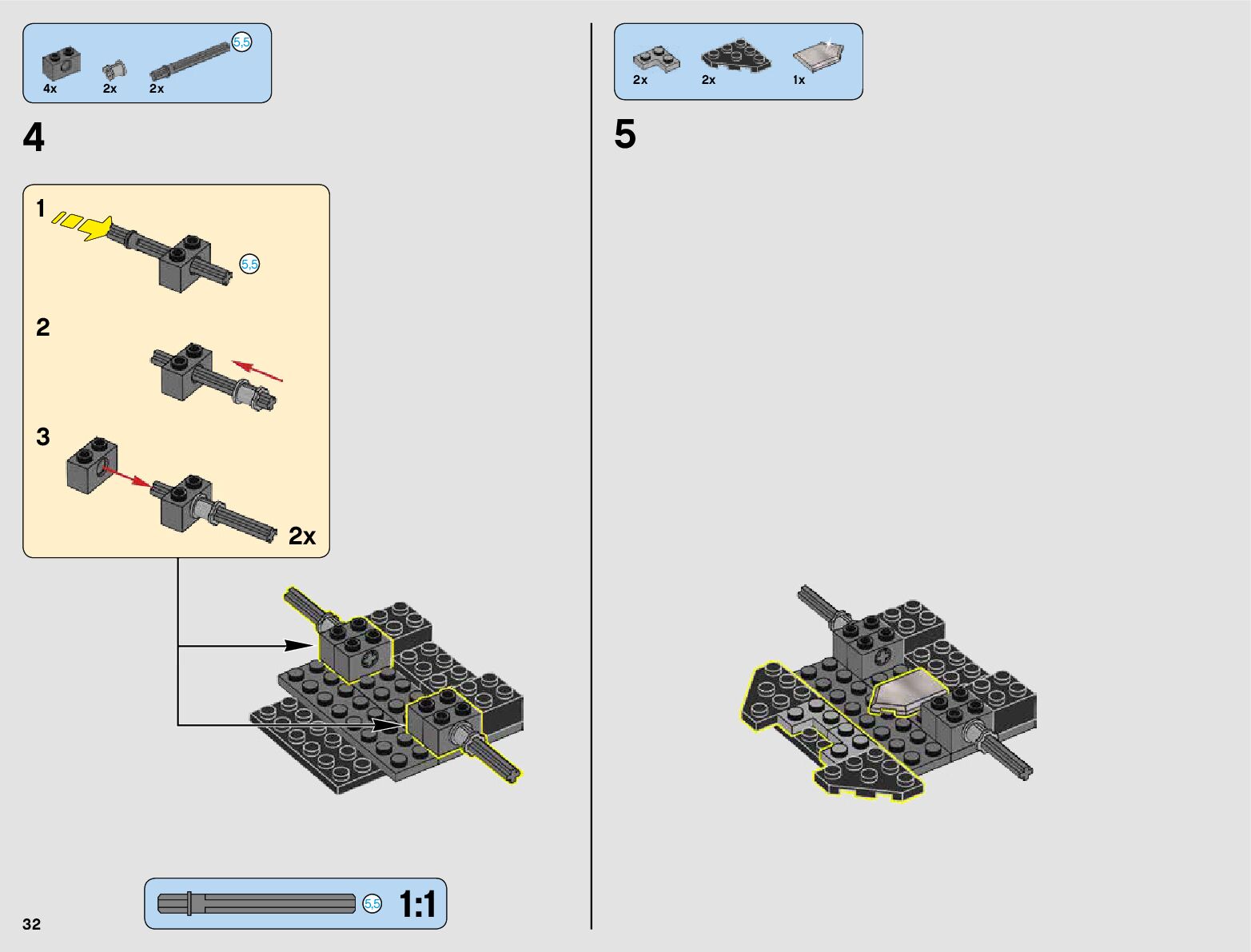 5,5
4x 2x 2x

4

1
5,5

2

3

2x

5,5 1:1

32

2x 2x 1x

5