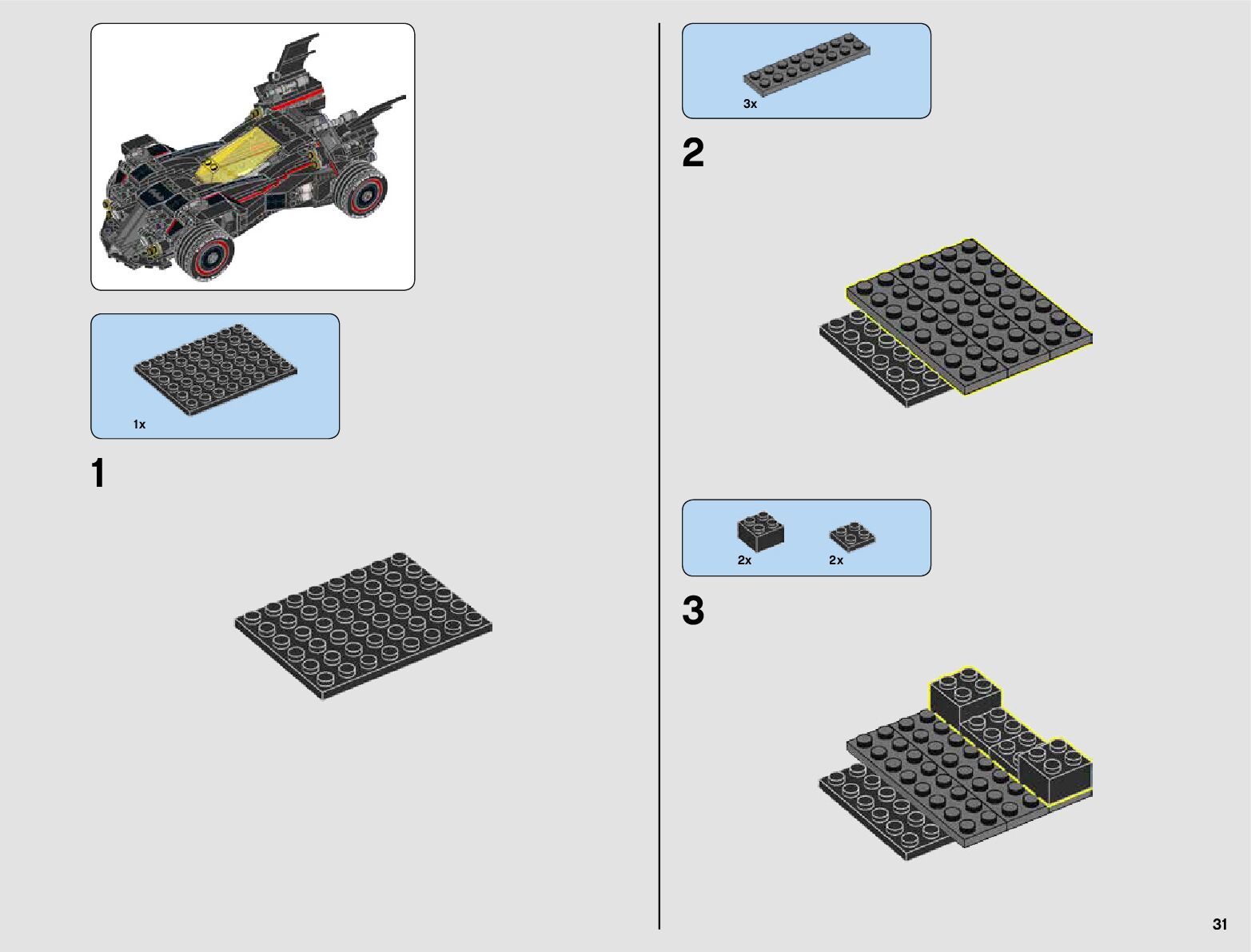 1x

1

3x

2

2x

2x

3

31