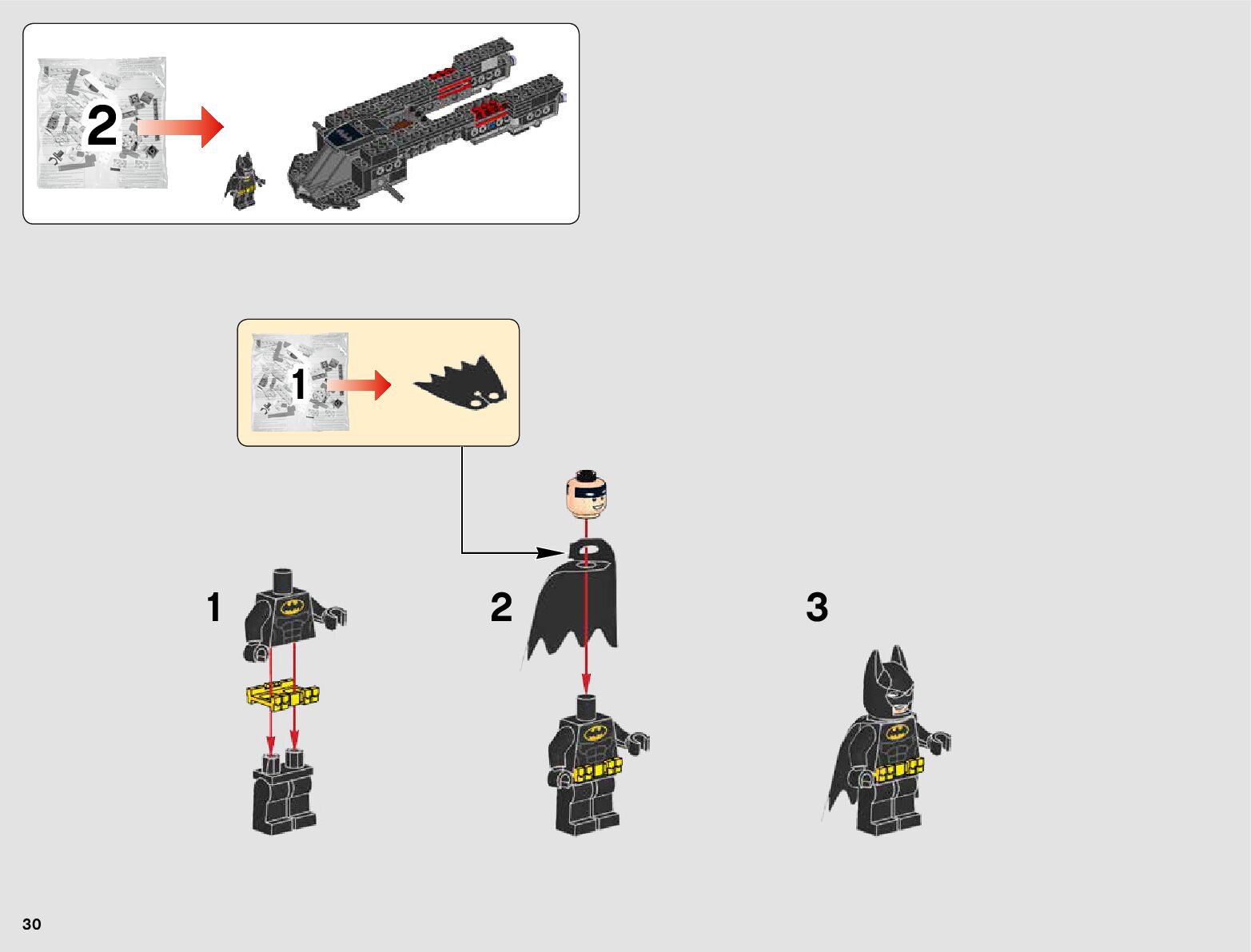 2

1

1

2

3

30