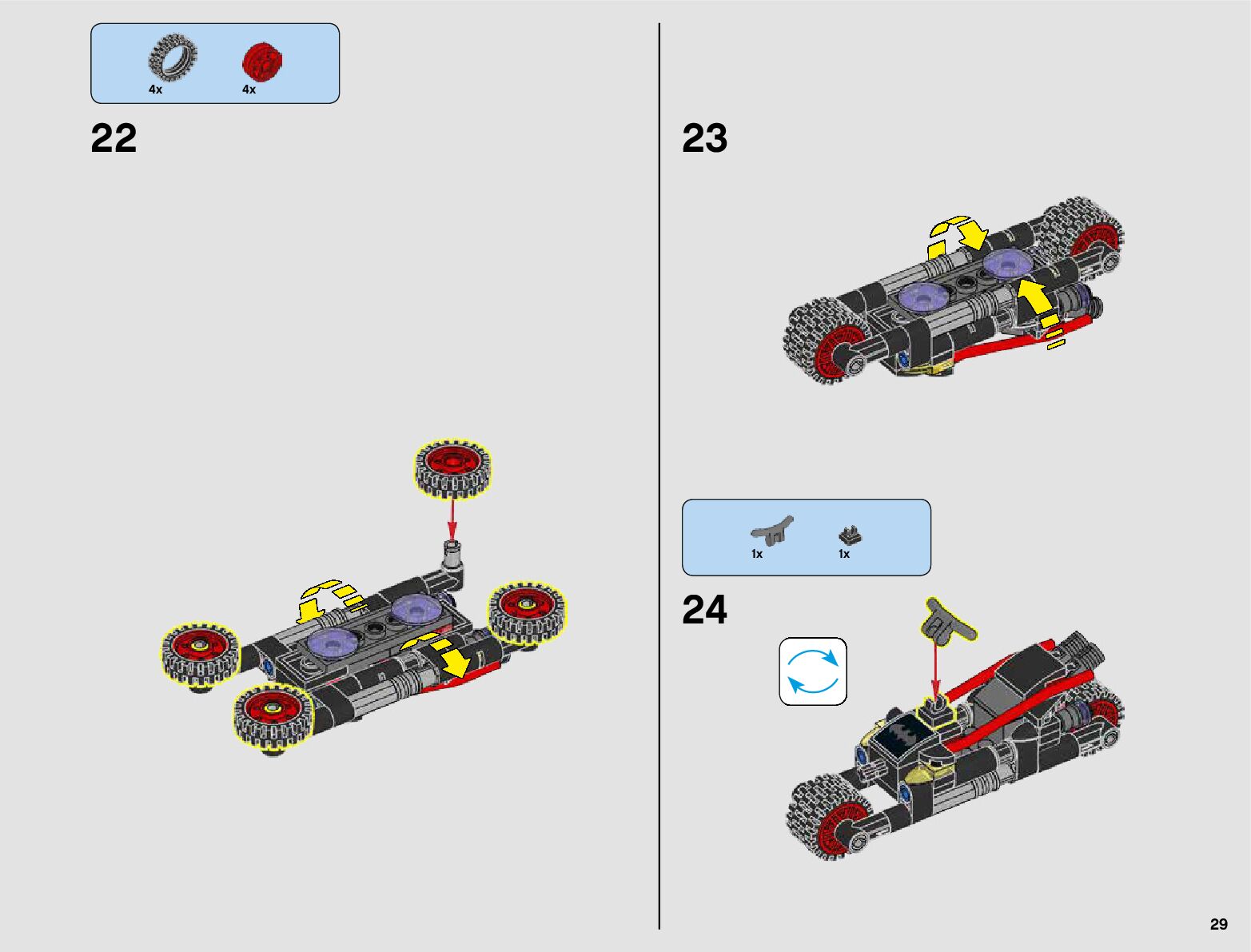 4x 4x

22

23

1x 1x

24

29