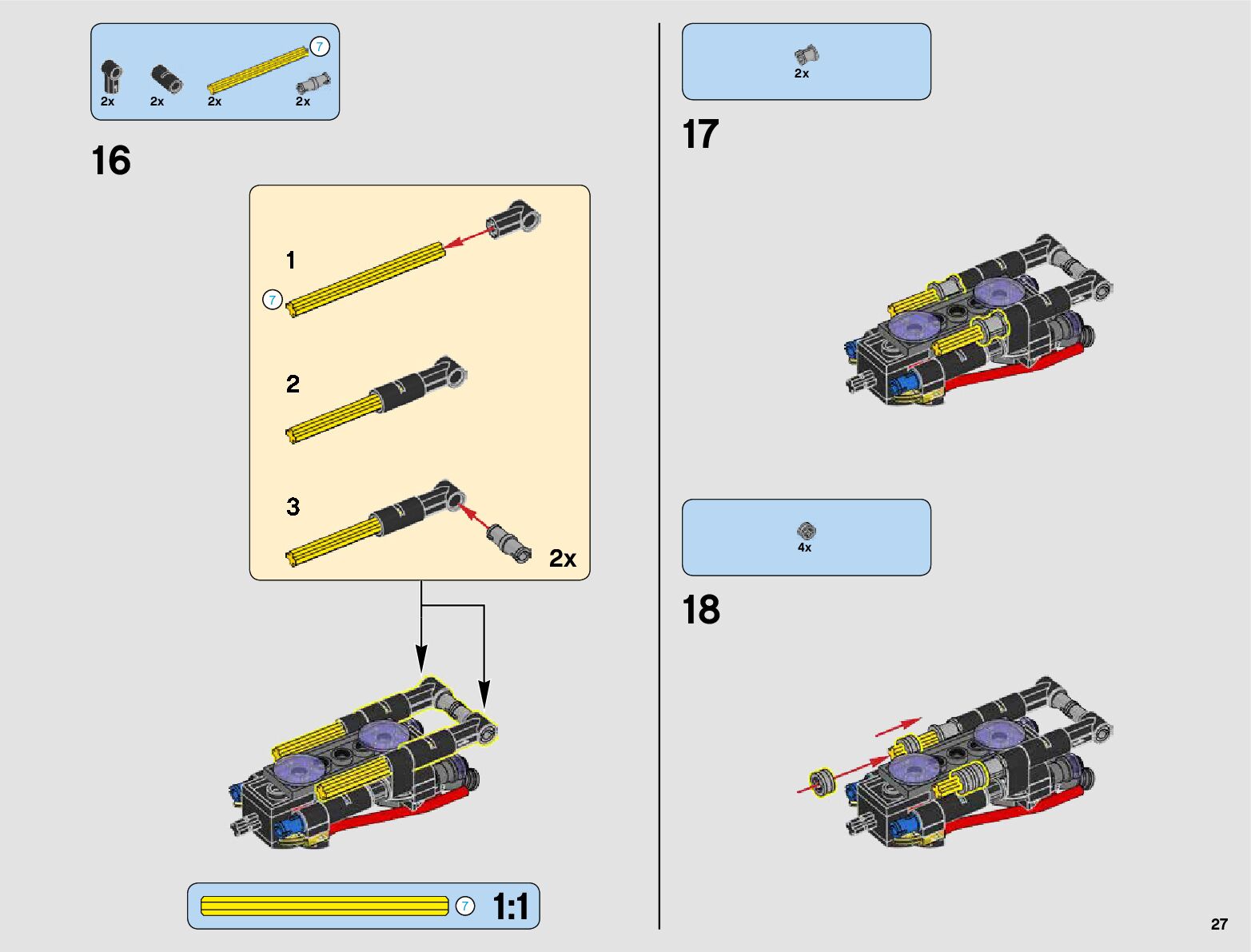 7
2x 2x 2x 2x

16

1
7

2

3
2x

7 1:1

2x

17

4x

18

27