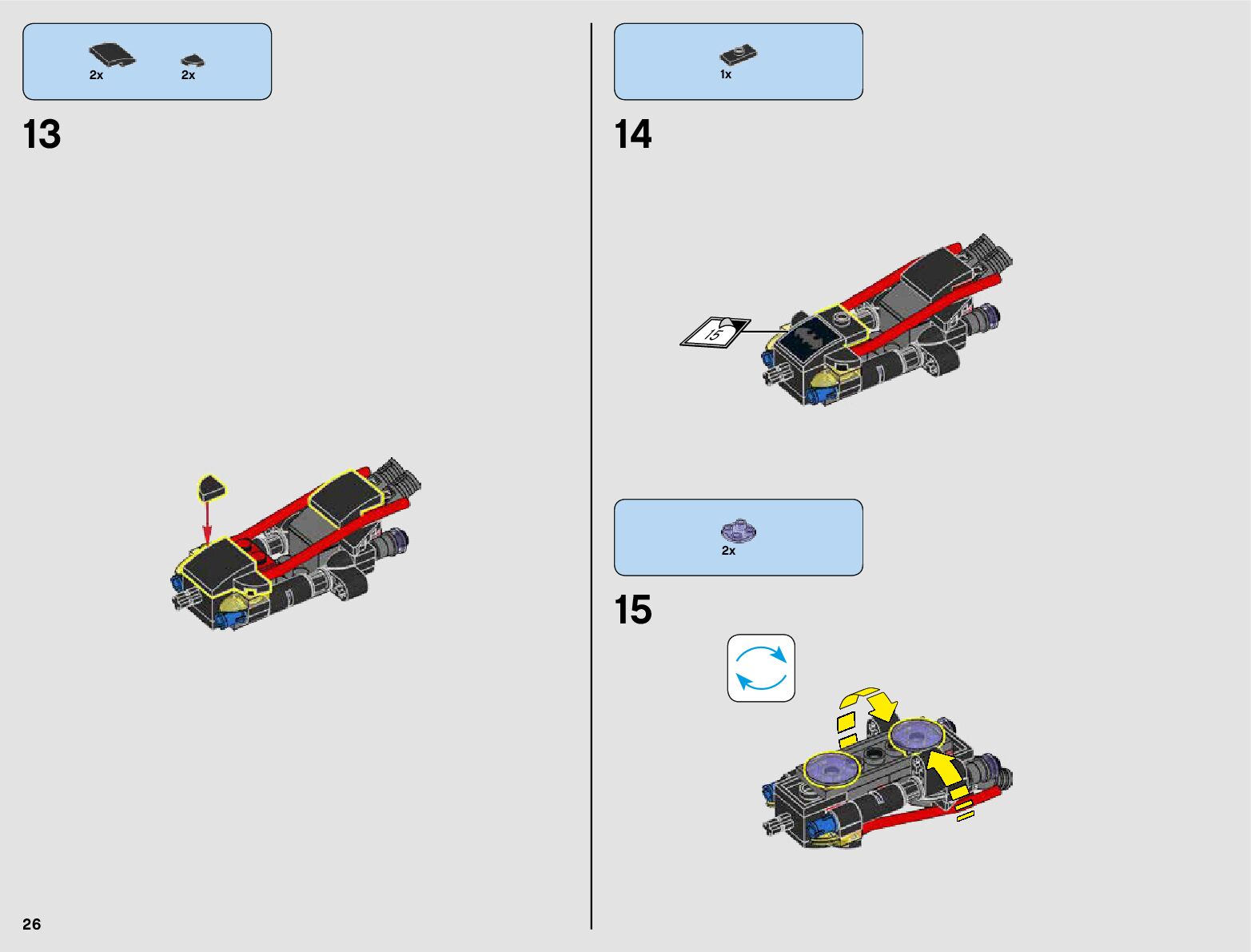 2x 2x

13

1x

14

15

2x

15

26