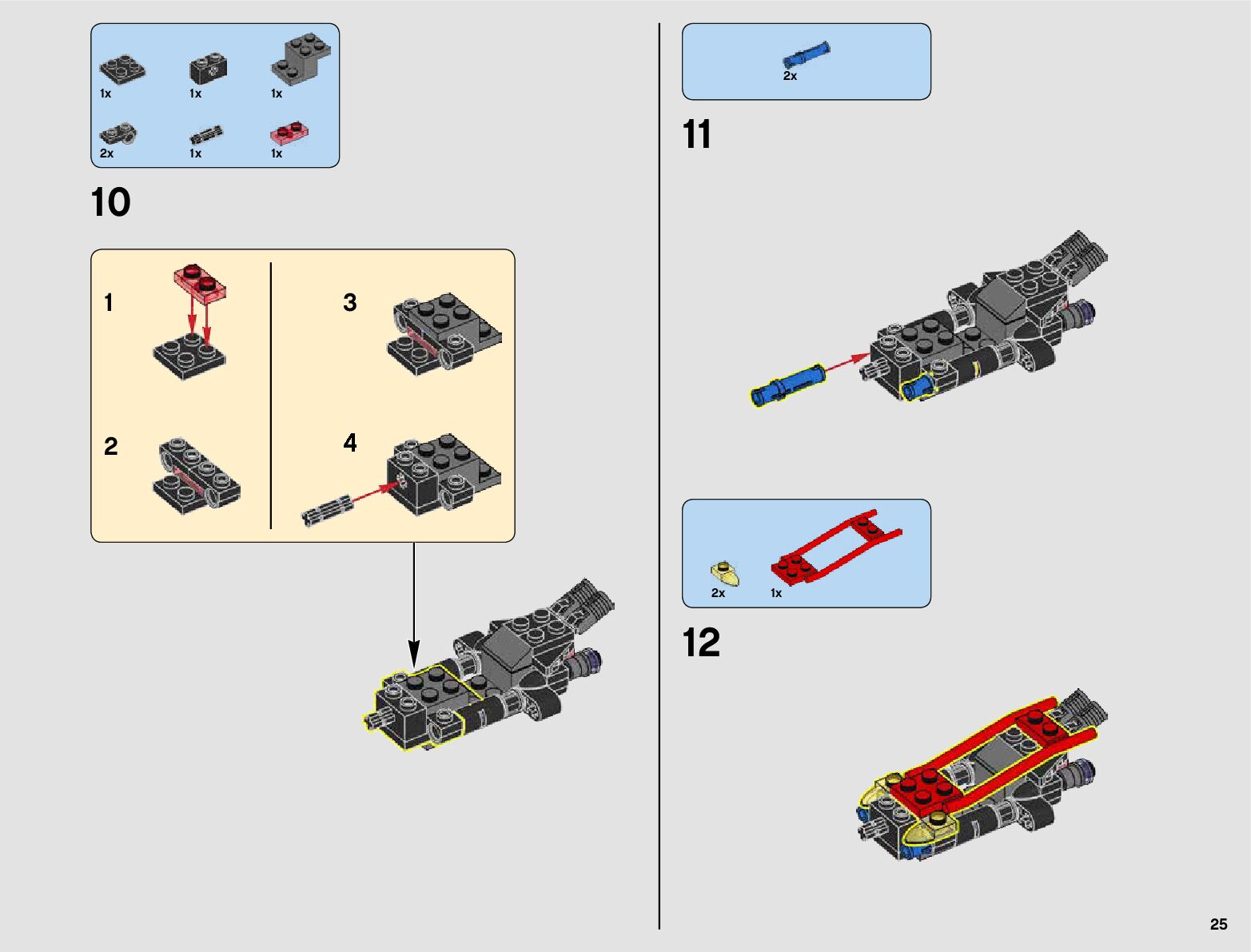 1x 1x 1x
2x 1x 1x

10

1

2

3

4

2x

11

2x 1x

12

25