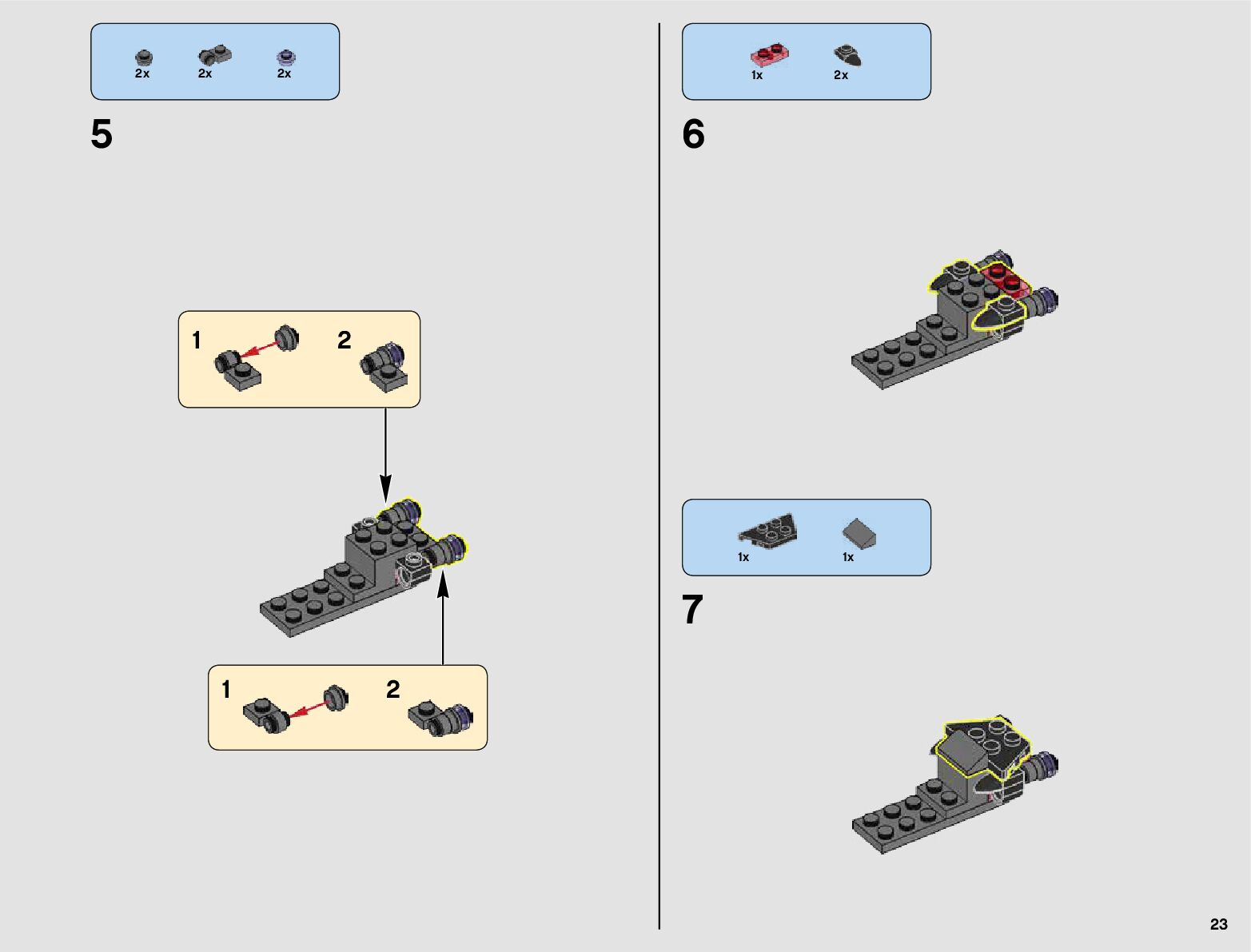 2x 2x 2x

5

1 2

1 2

1x 2x

6

1x 1x

7

23