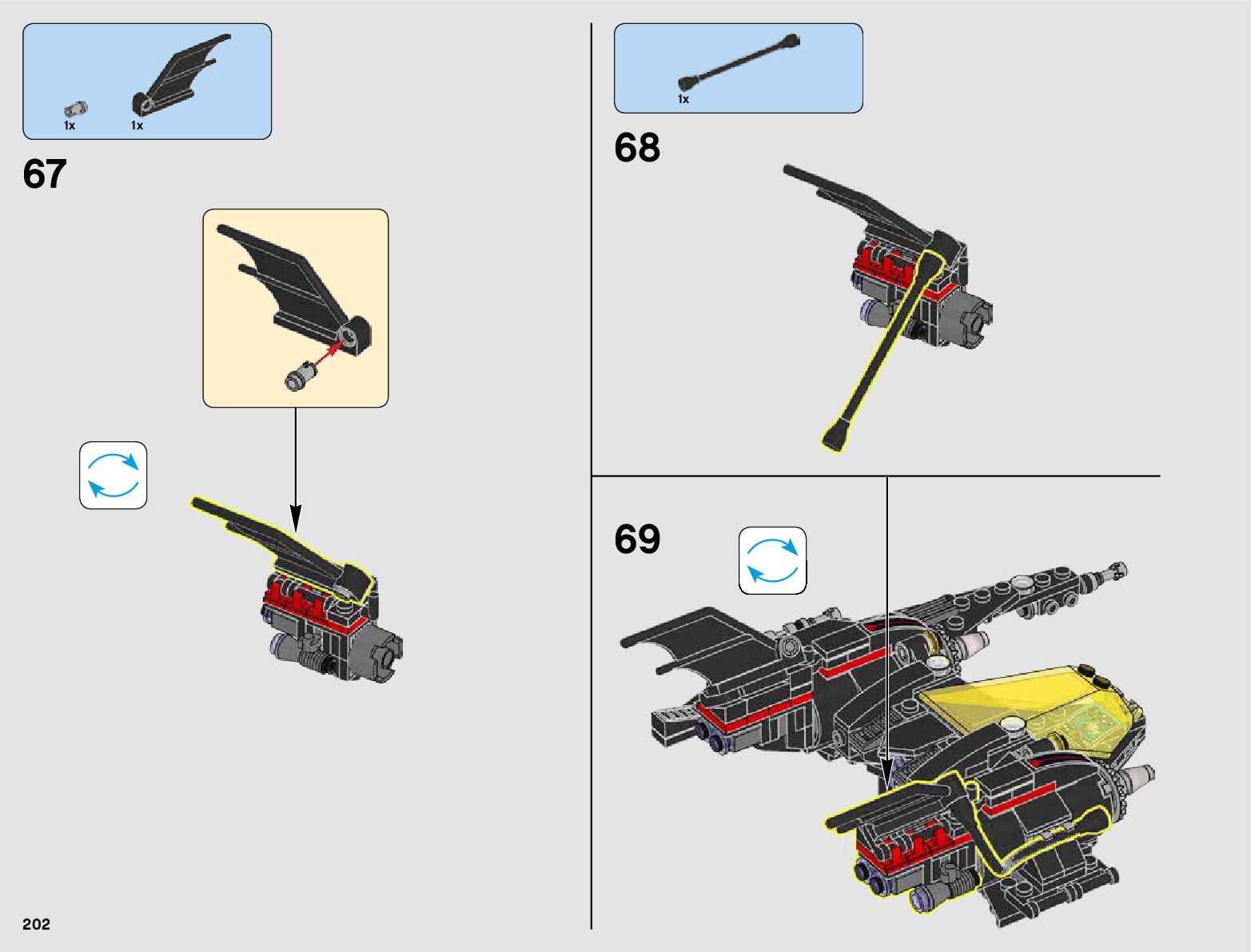 1x 1x

67

1x

68

69

202