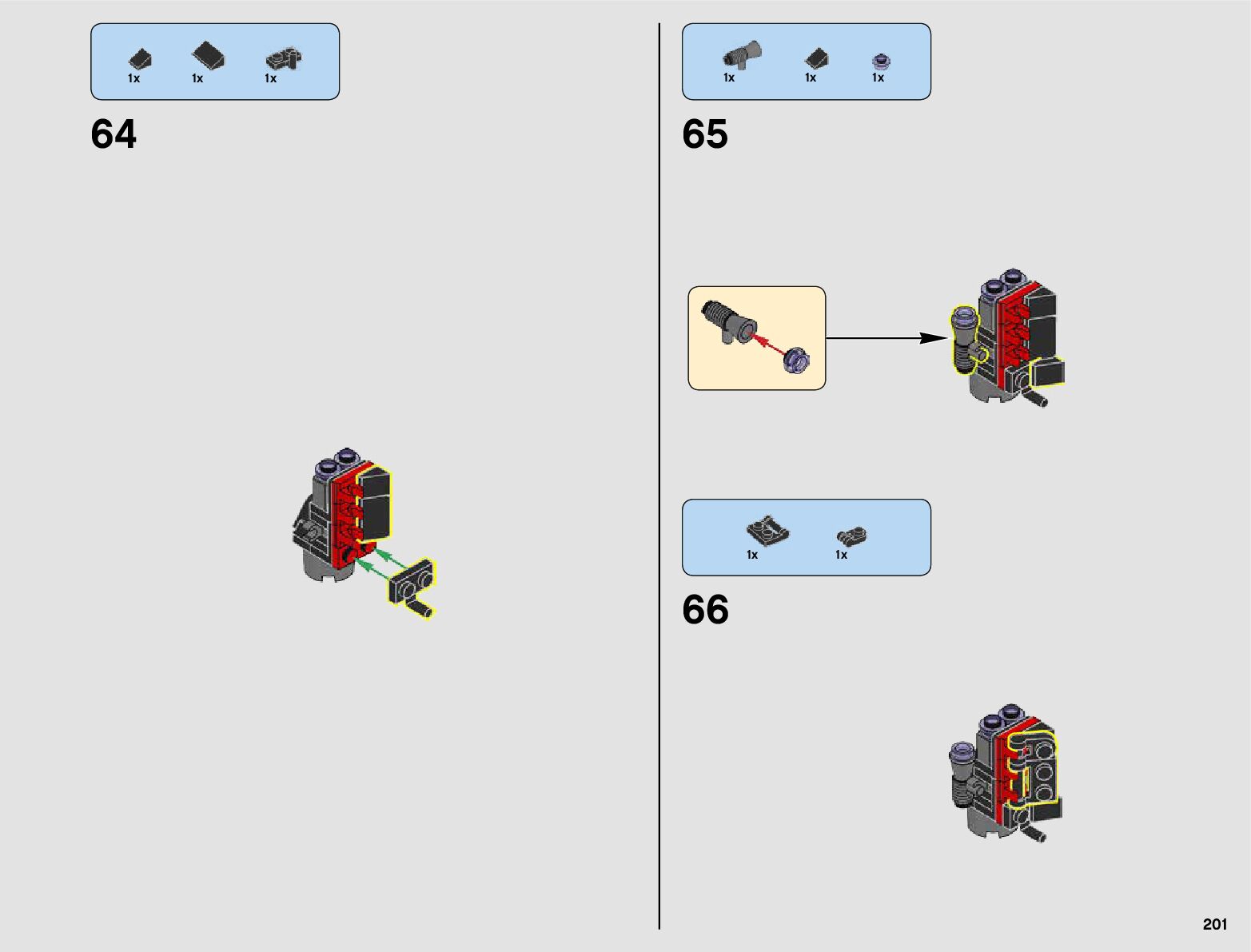 1x 1x 1x

64

1x 1x 1x

65

1x 1x

66

201