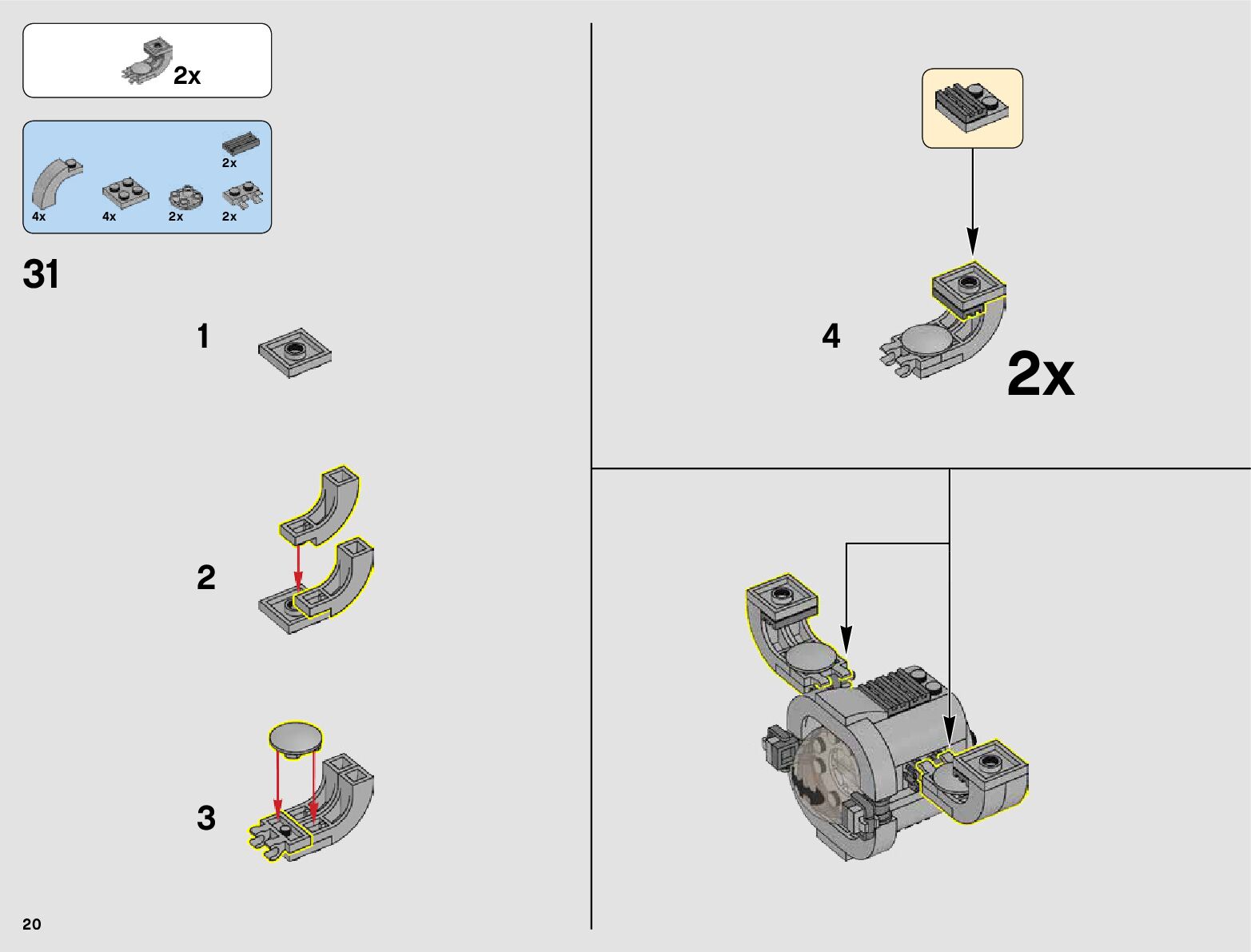 2x

2x
4x
4x
2x
2x

31

1

2

3

4

2x

20