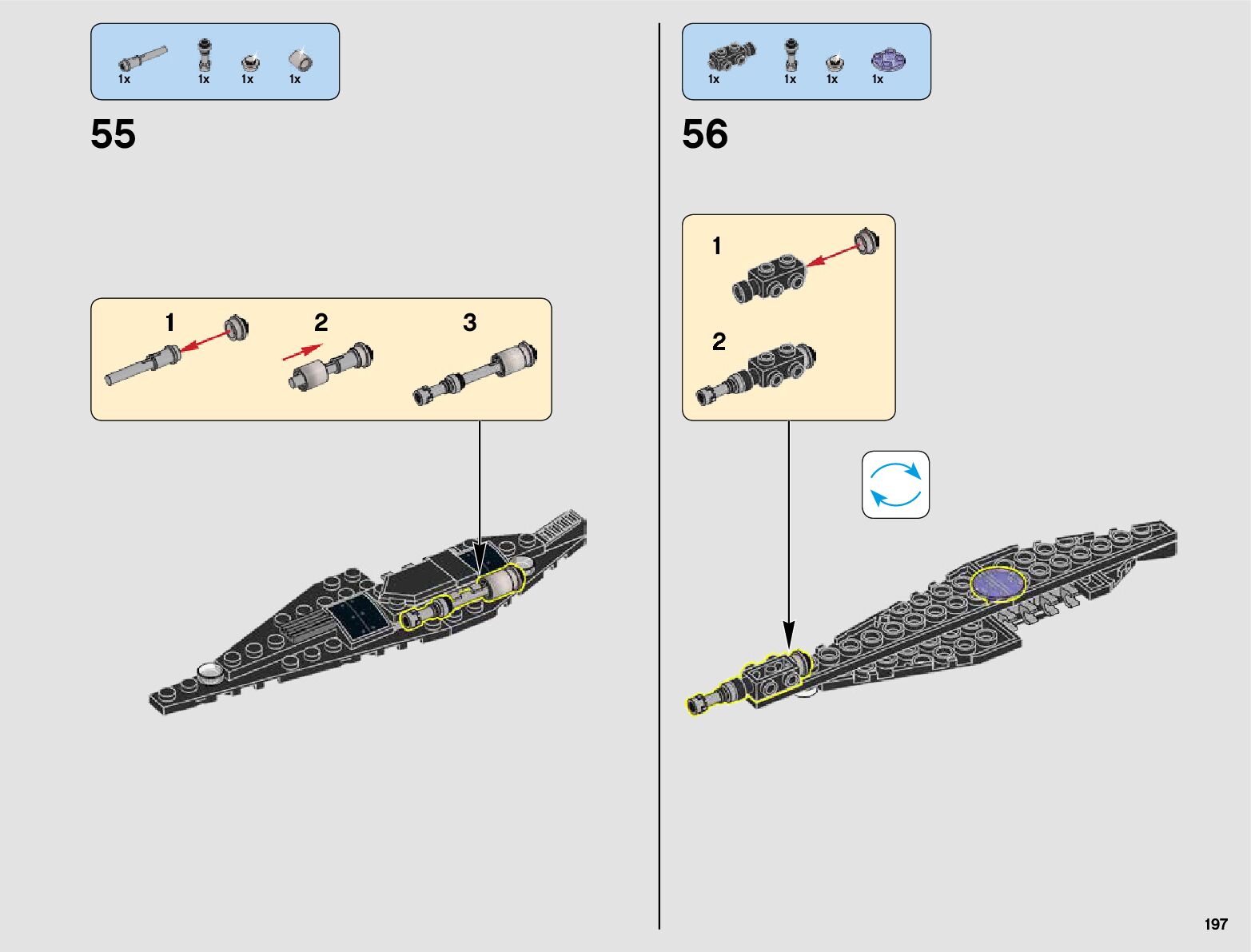 1x 1x 1x 1x

55

1 2 3

1x 1x 1x 1x

56

1

2

197