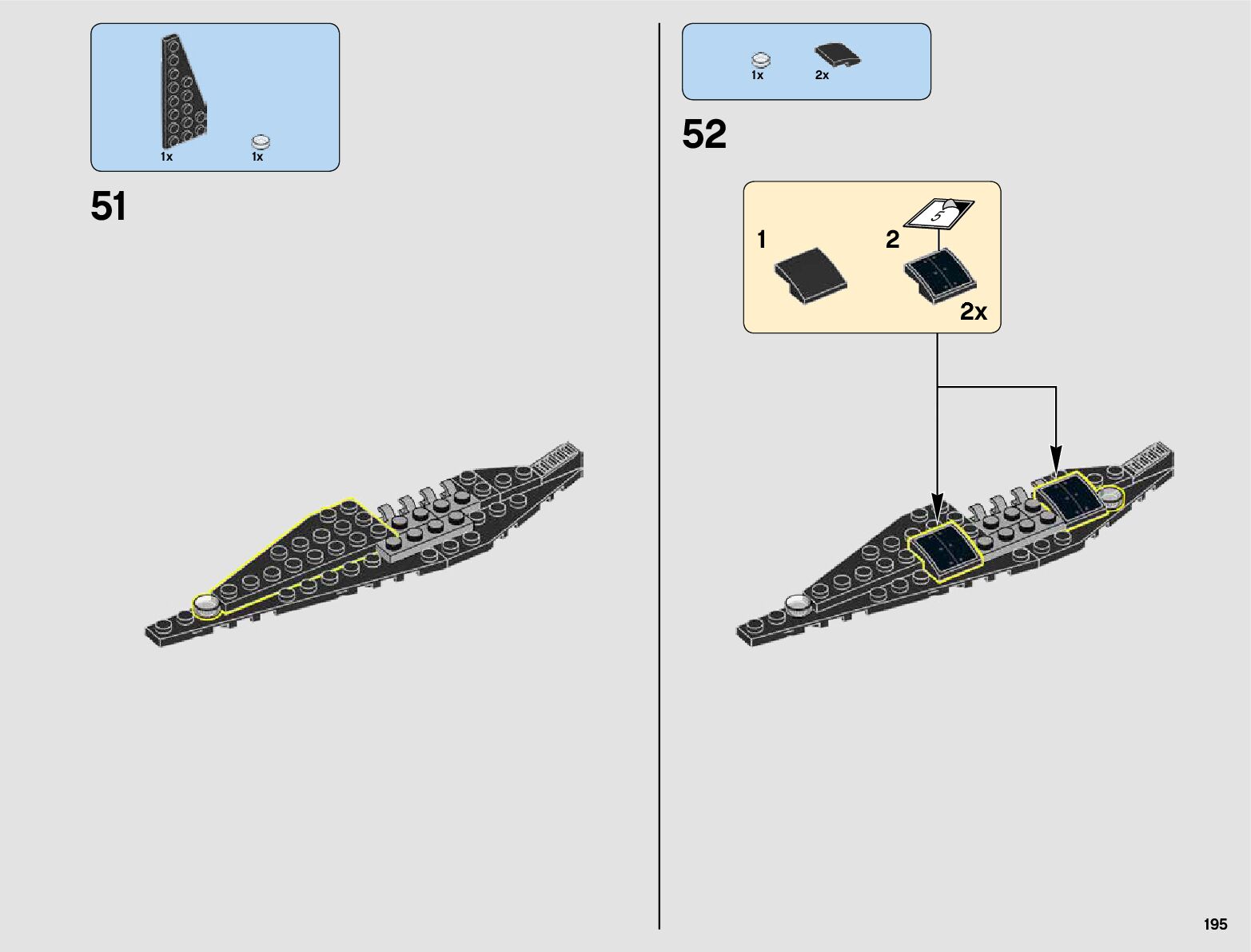 1x 1x

51

1x 2x

52

1

2

5

2x

195