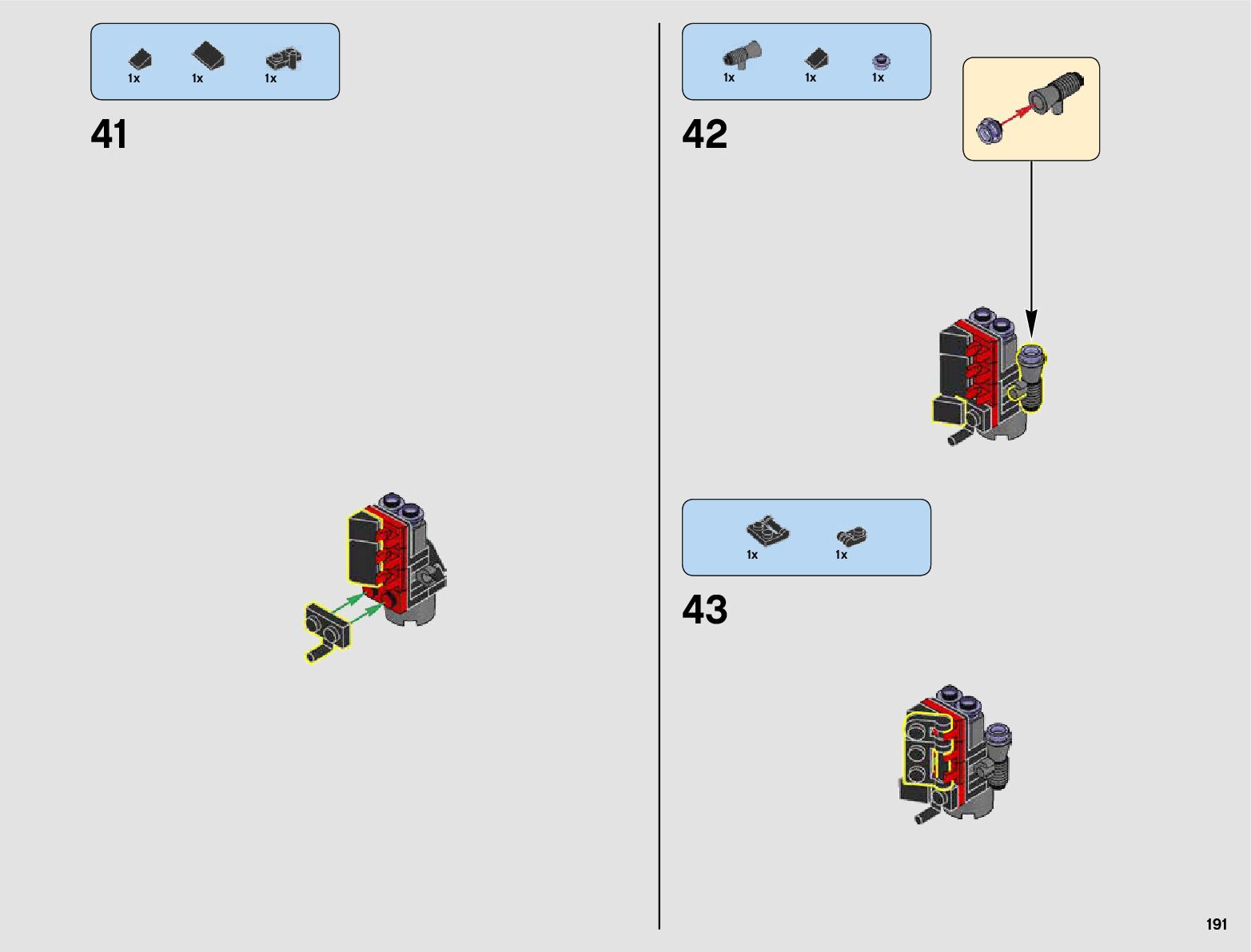 1x 1x 1x

41

1x 1x 1x

42

1x 1x

43

191