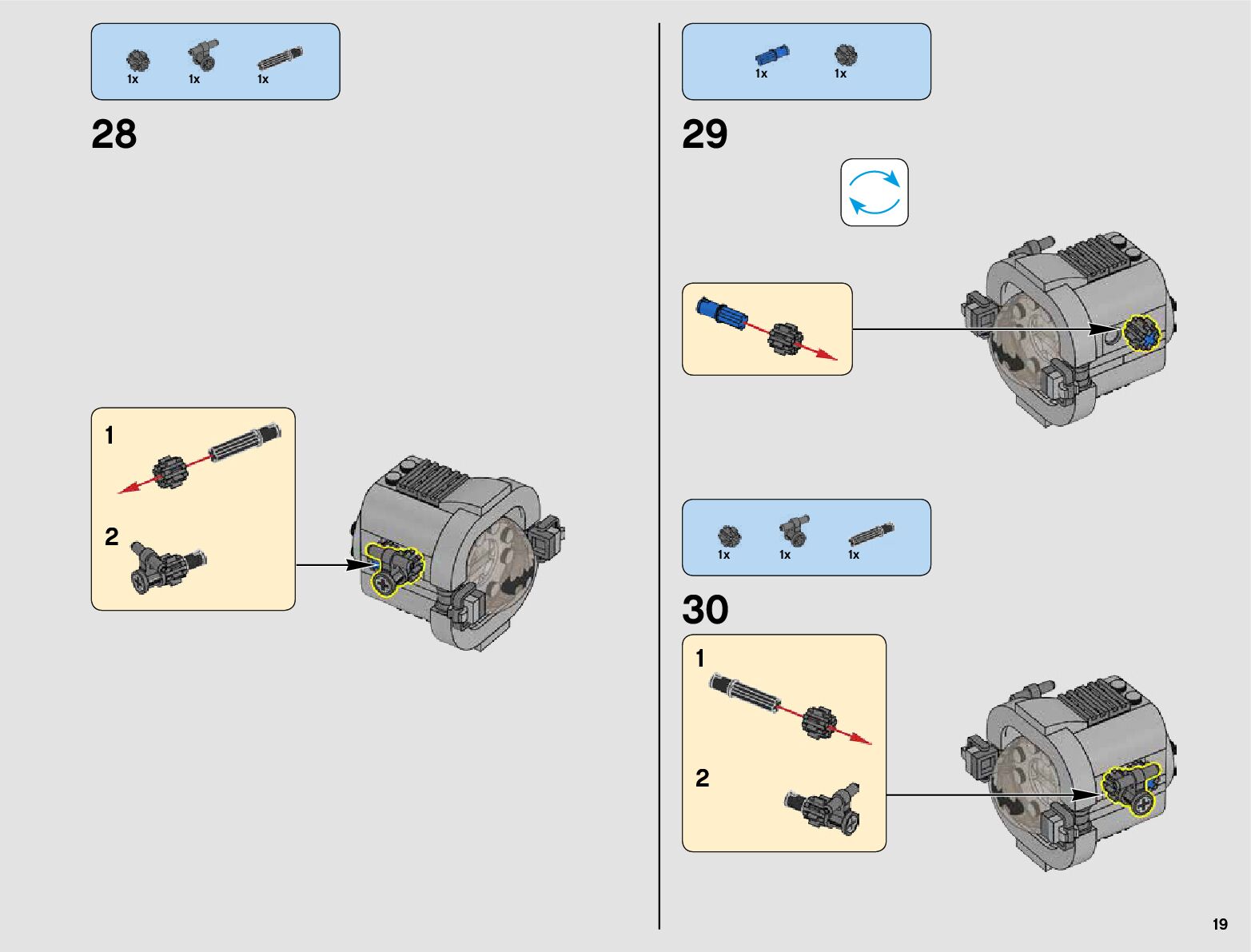 1x 1x 1x

28

1

2

1x 1x

29

1x 1x 1x

30

1

2

19