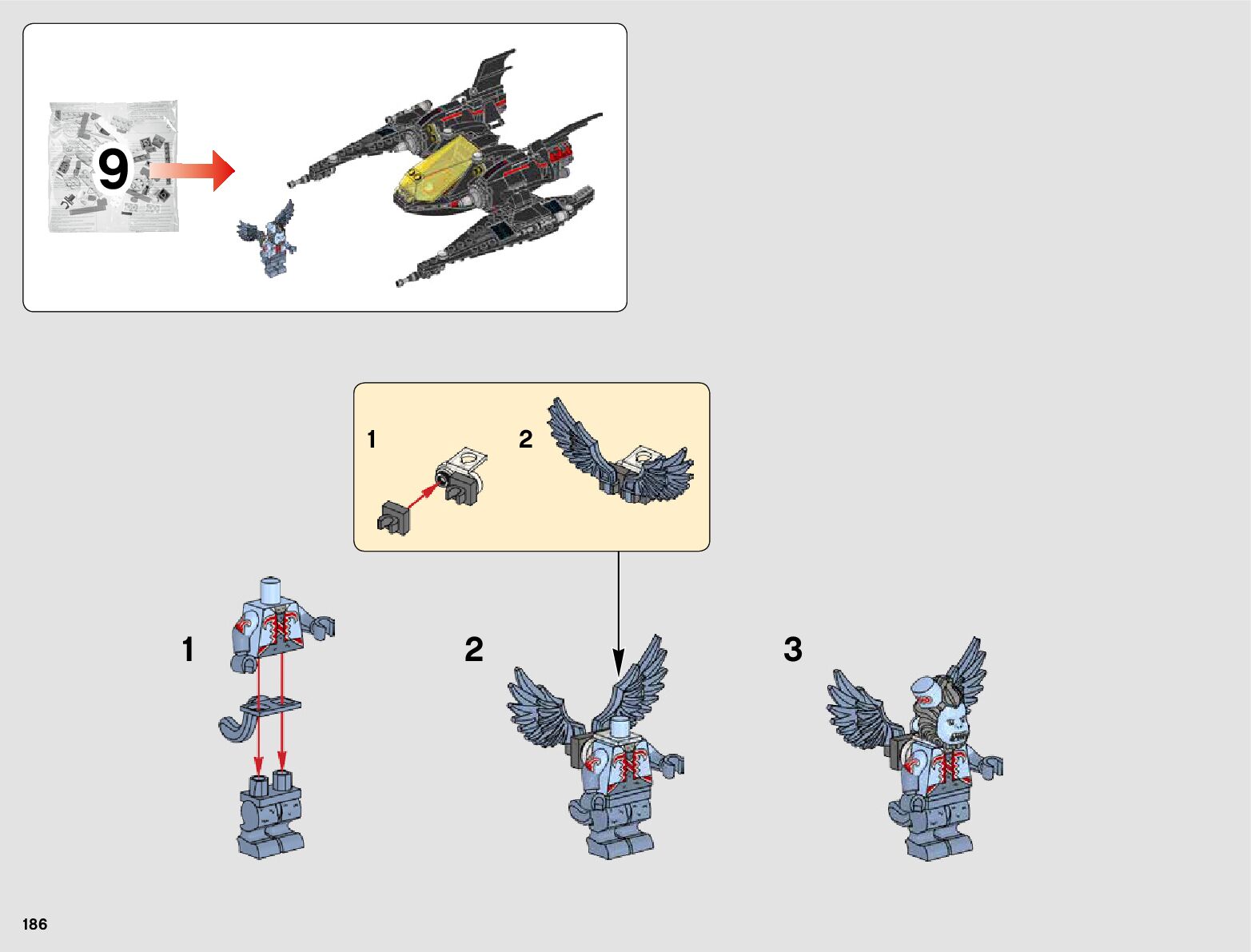 9

1

2

1

2

3

186