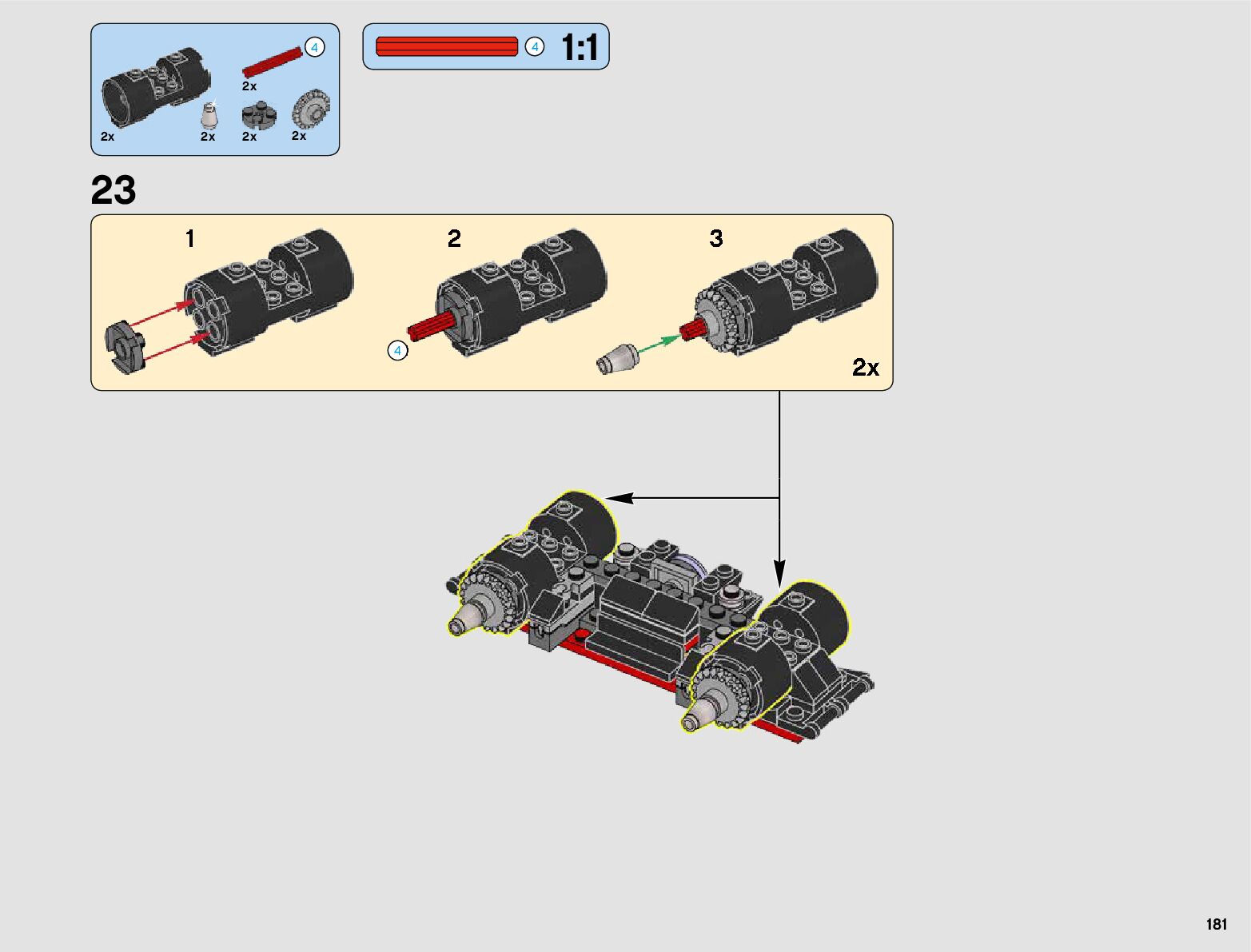 4
2x
2x
2x
2x
2x

4
1:1

23

1
2
4
3
2x

181