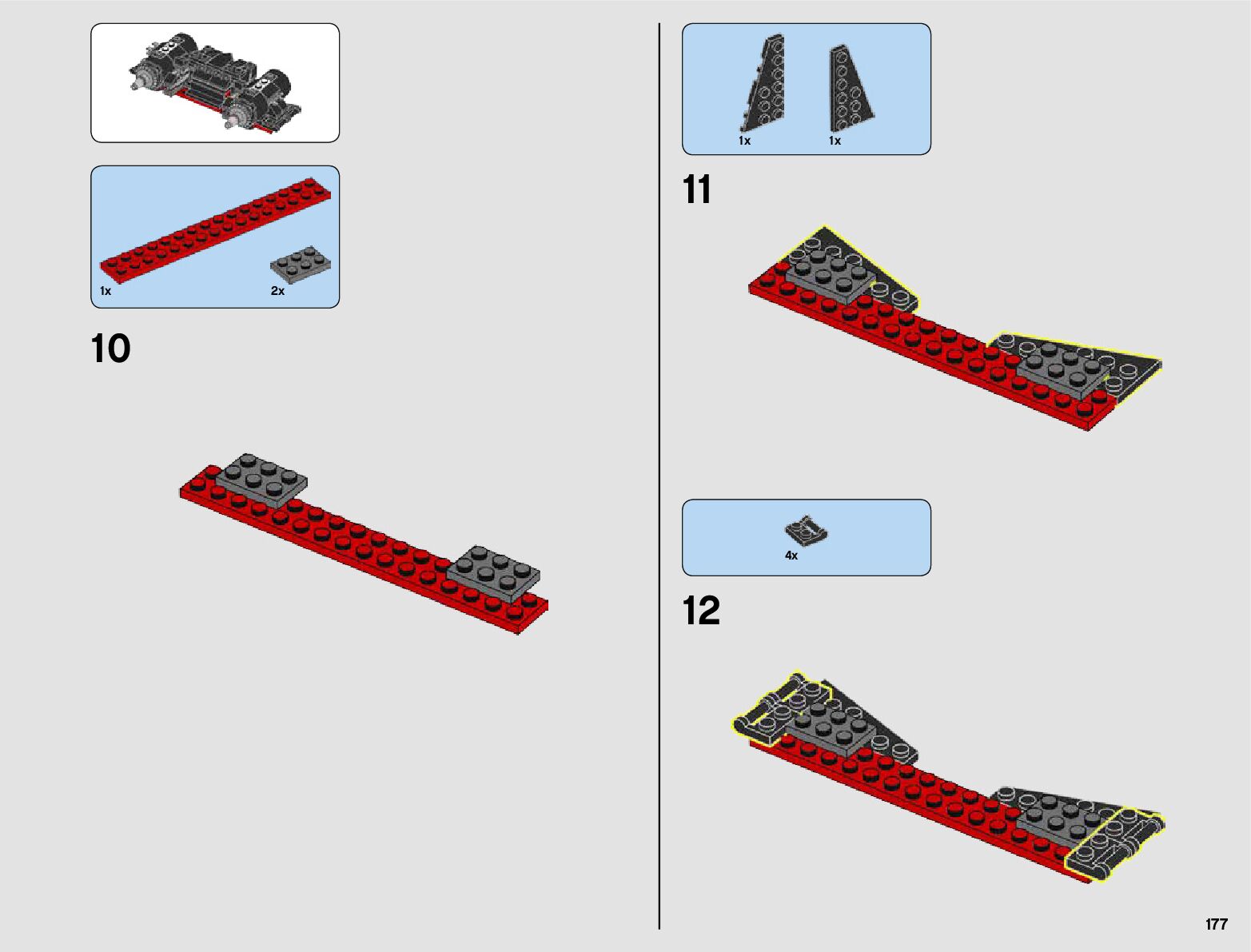 1x

2x

10

1x

1x

11

4x

12

177