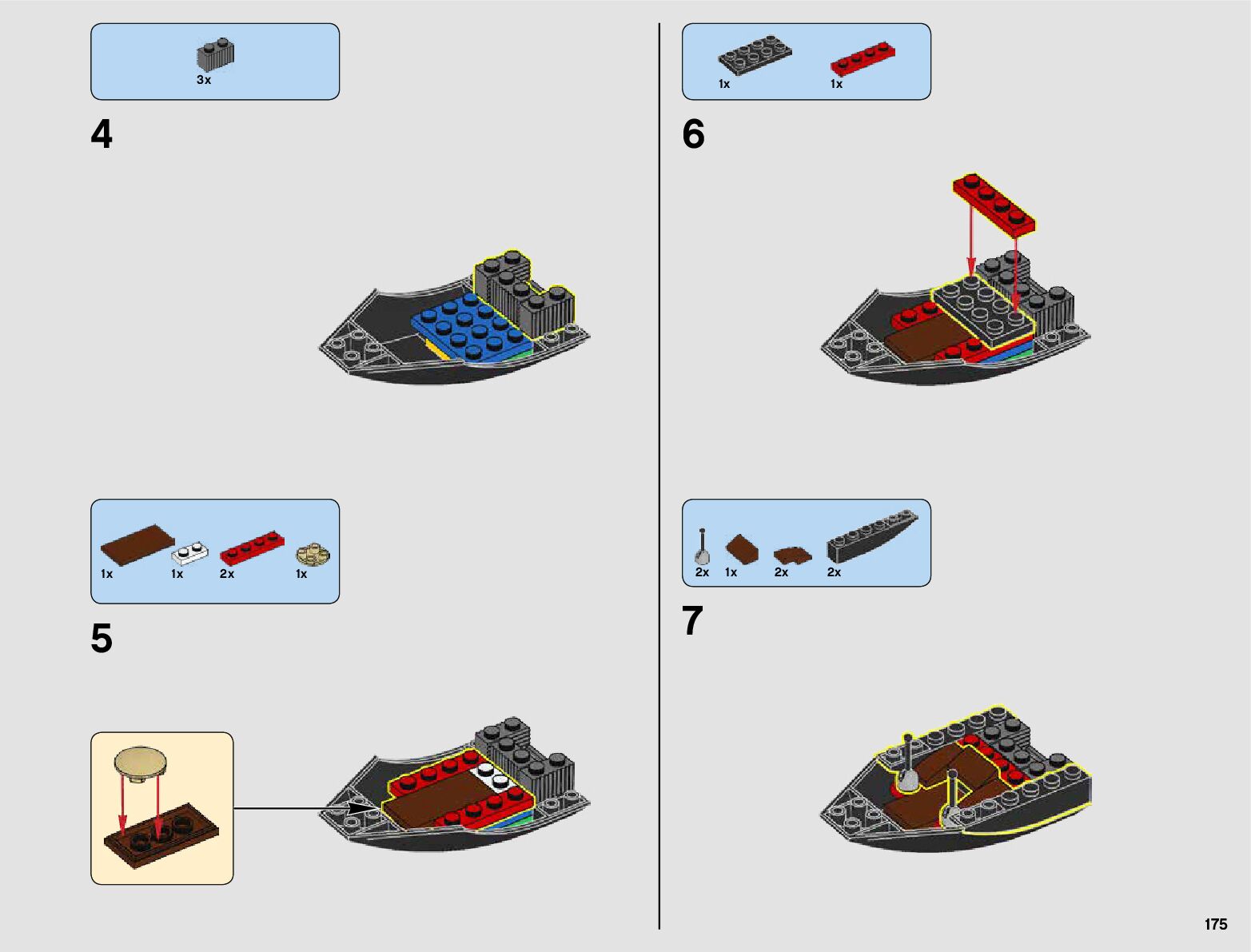 3x

4

1x 1x 2x 1x

5

1x 1x

6

2x 1x 2x 2x

7

175