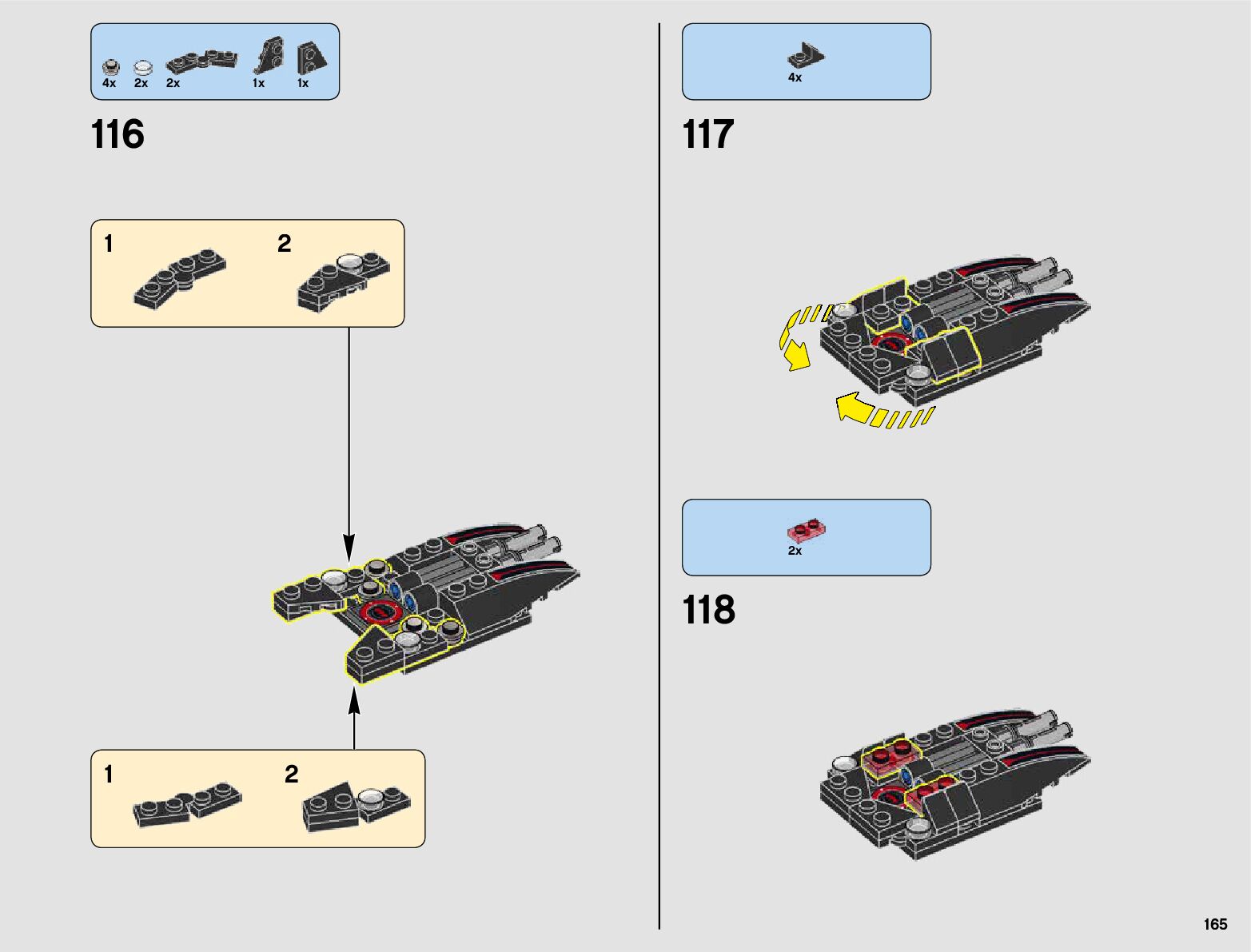 4x 2x 2x 1x 1x

116

1 2

1 2

4x

117

2x

118

165