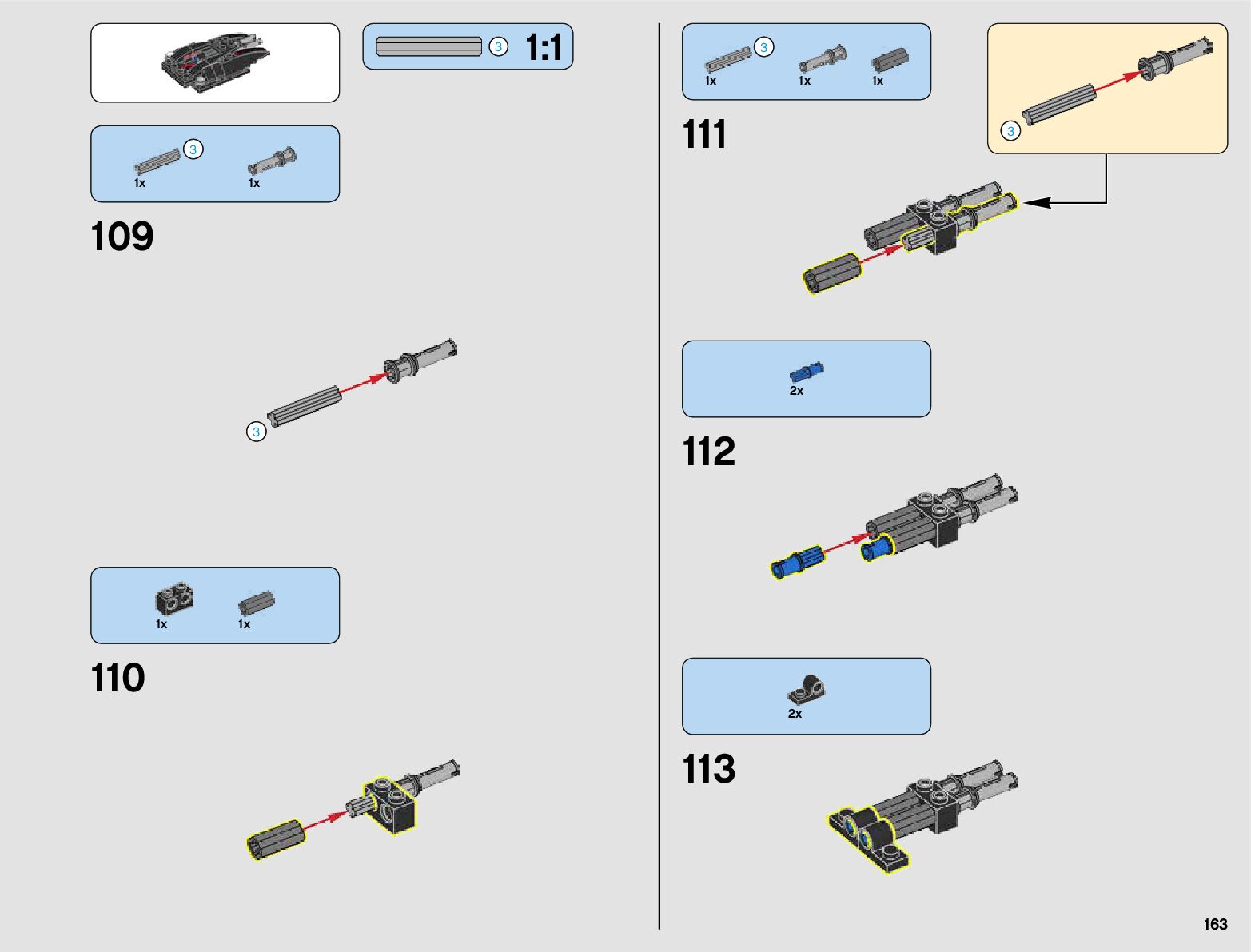 3 1:1

3
1x 1x

109

3

1x 1x

110

3
1x 1x 1x

111

3

2x

112

2x

113

163