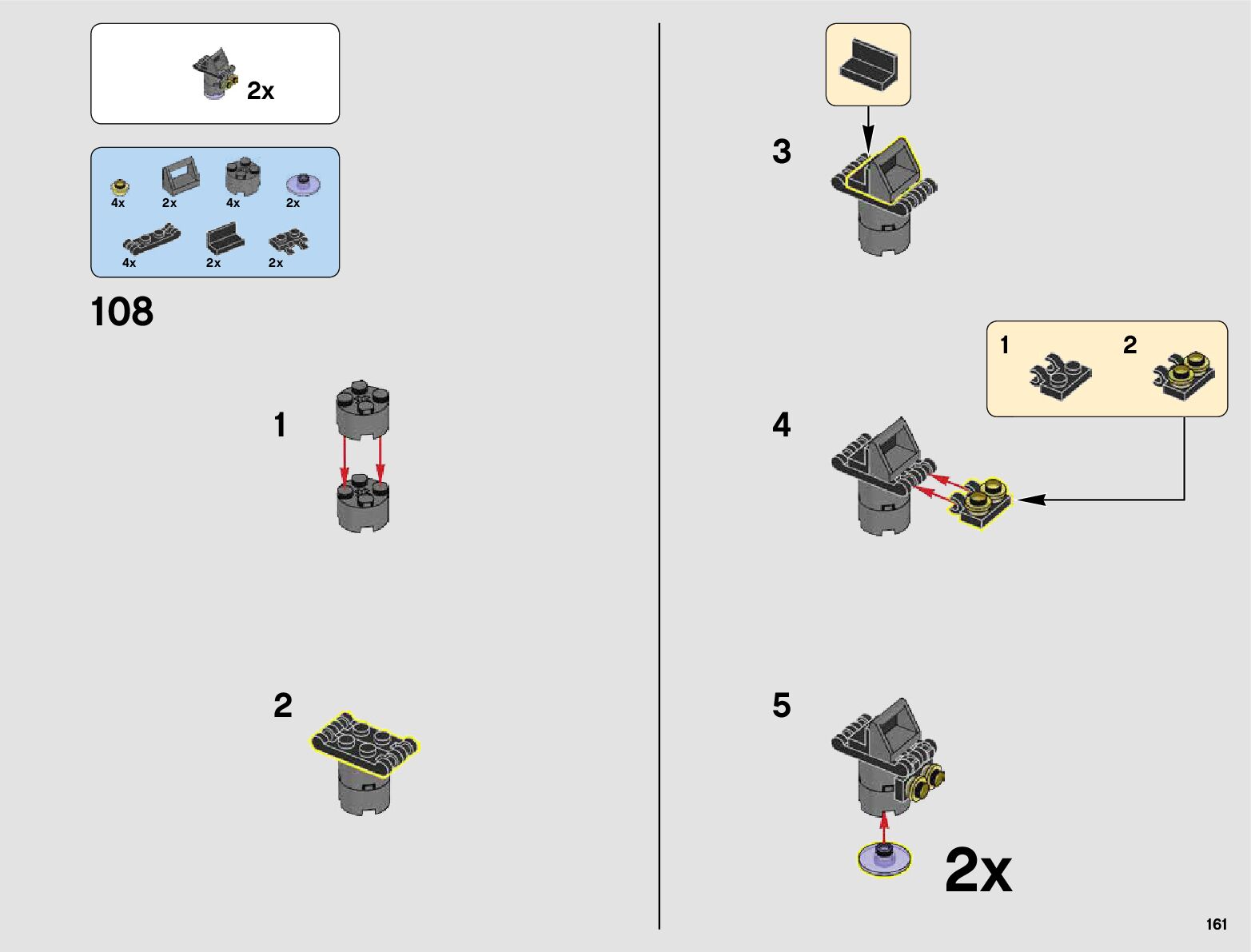 2x

4x 2x 4x 2x
4x 2x 2x

108

1

2

3

1 2

4

5

2x

161