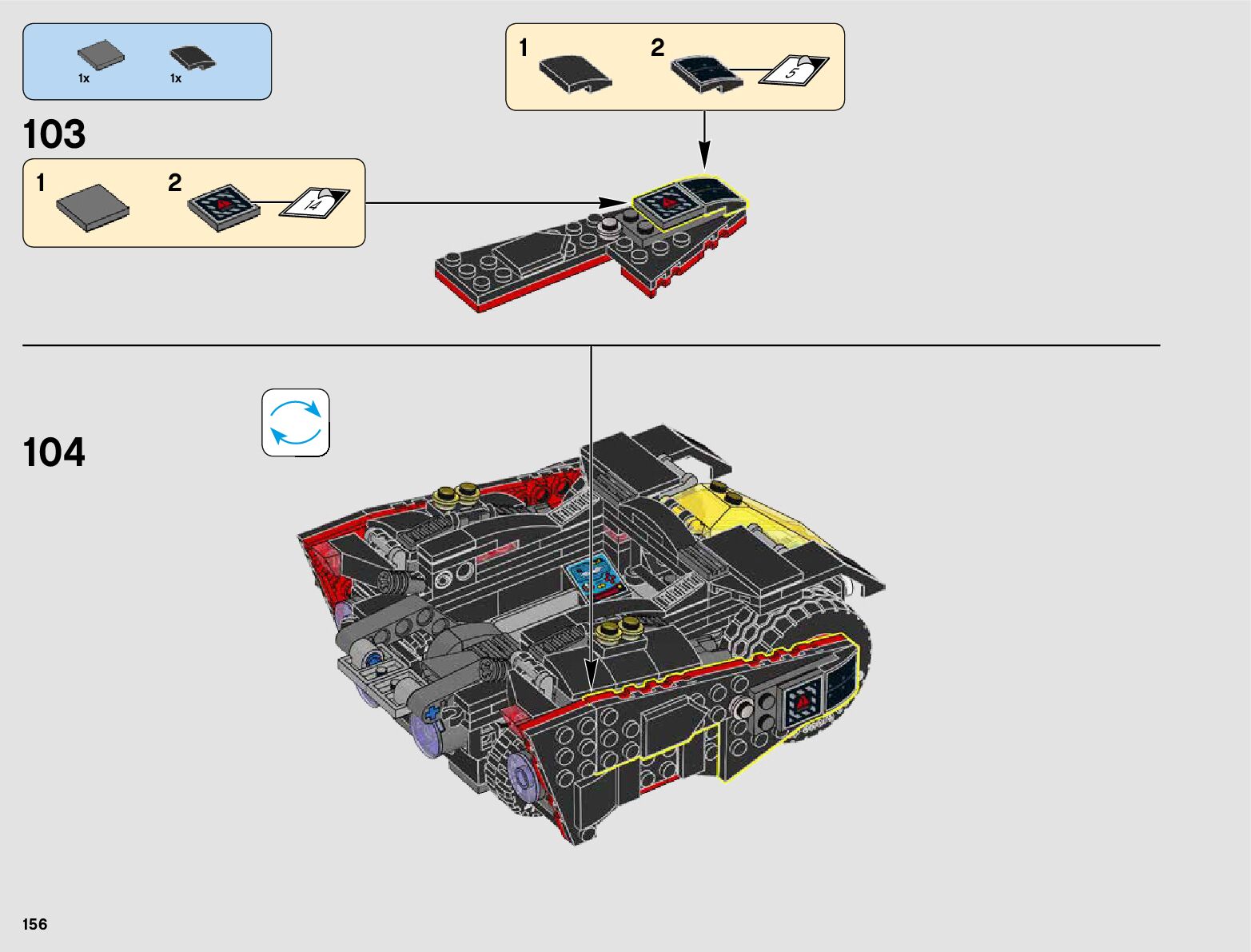 1x 1x

1 2 5

103

1 2 14

104

156