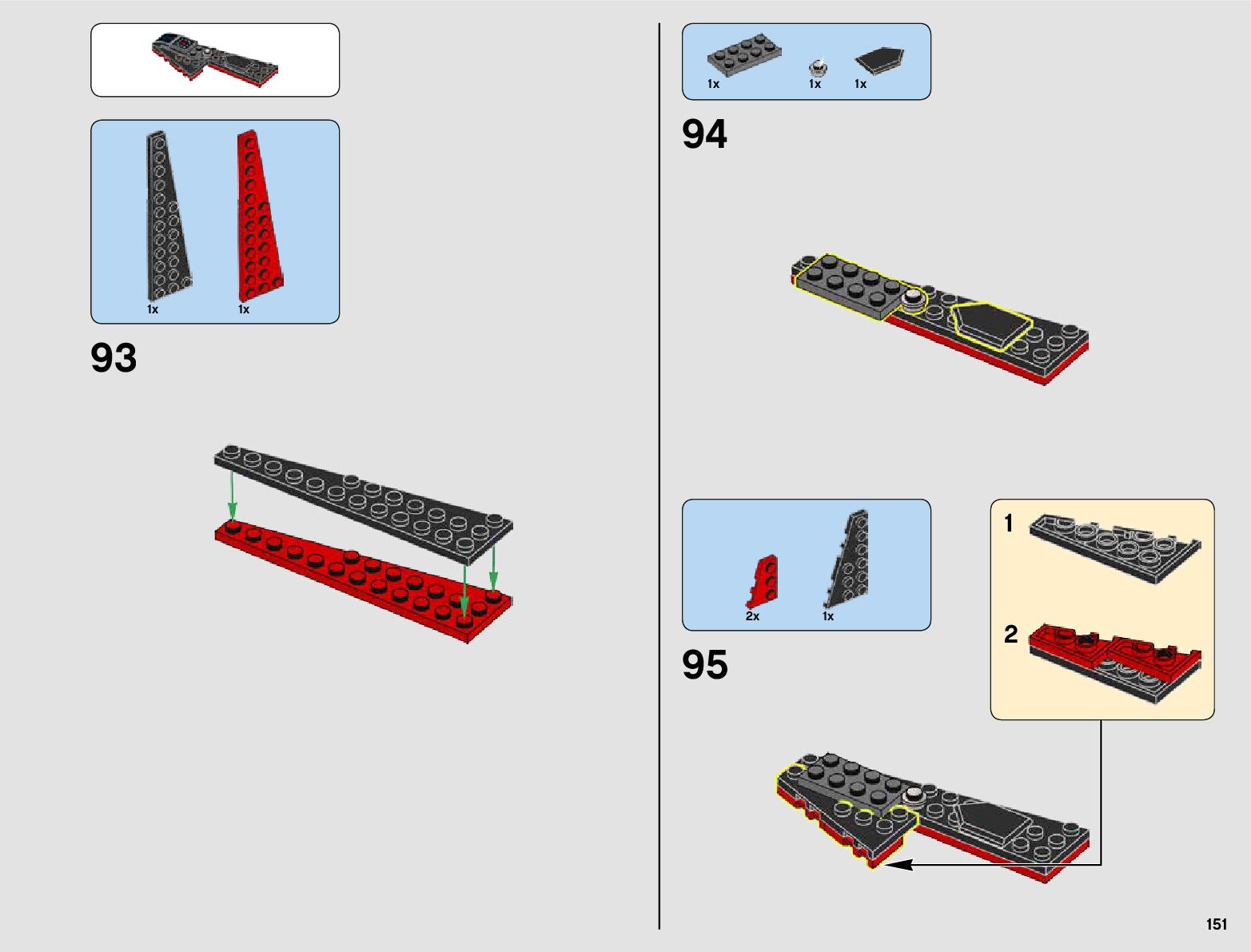 1x 1x

93

1x 1x 1x

94

2x 1x

95

1

2

151