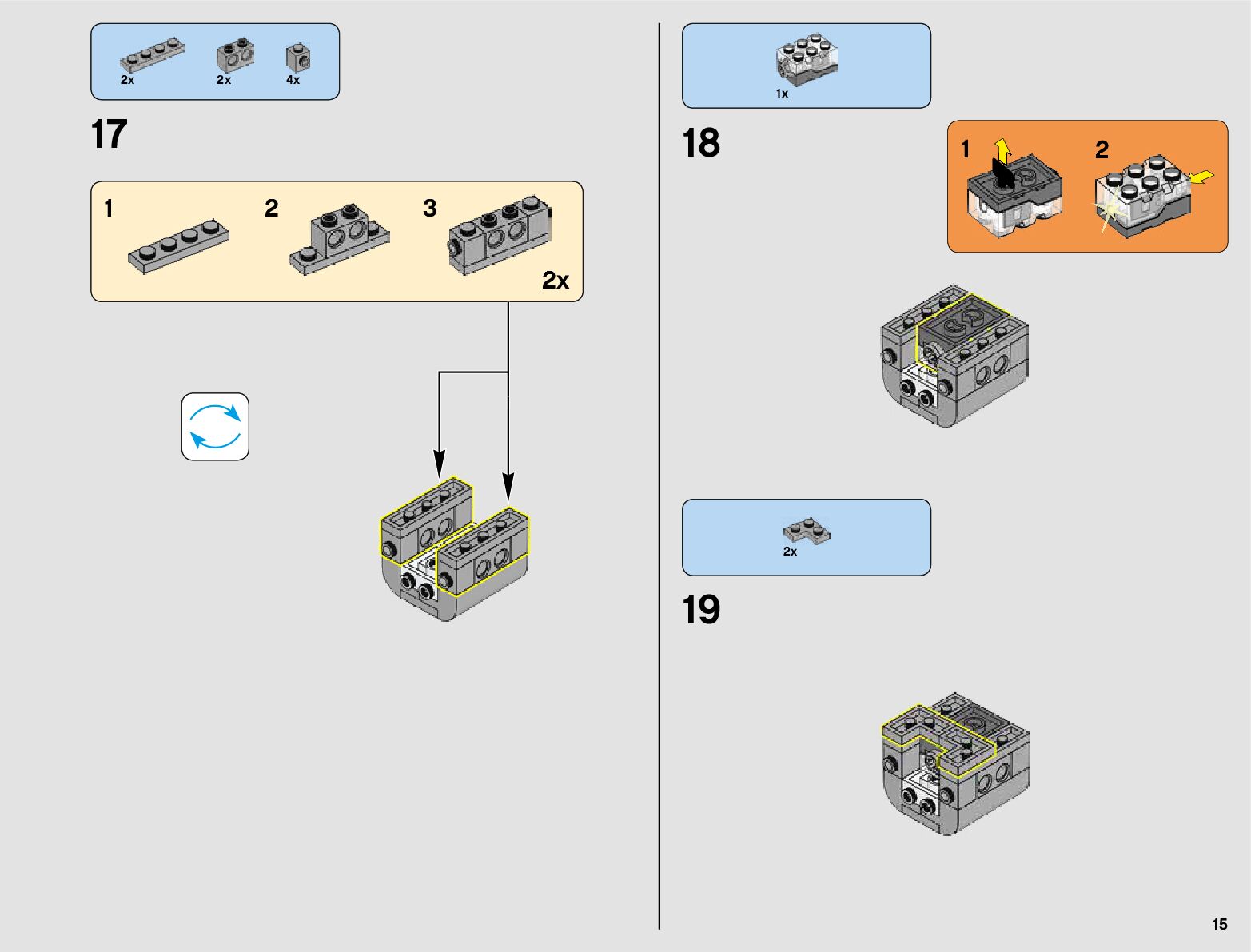 2x 2x 4x

17

1 2 3

2x

1x

18

1 2

2x

19

15