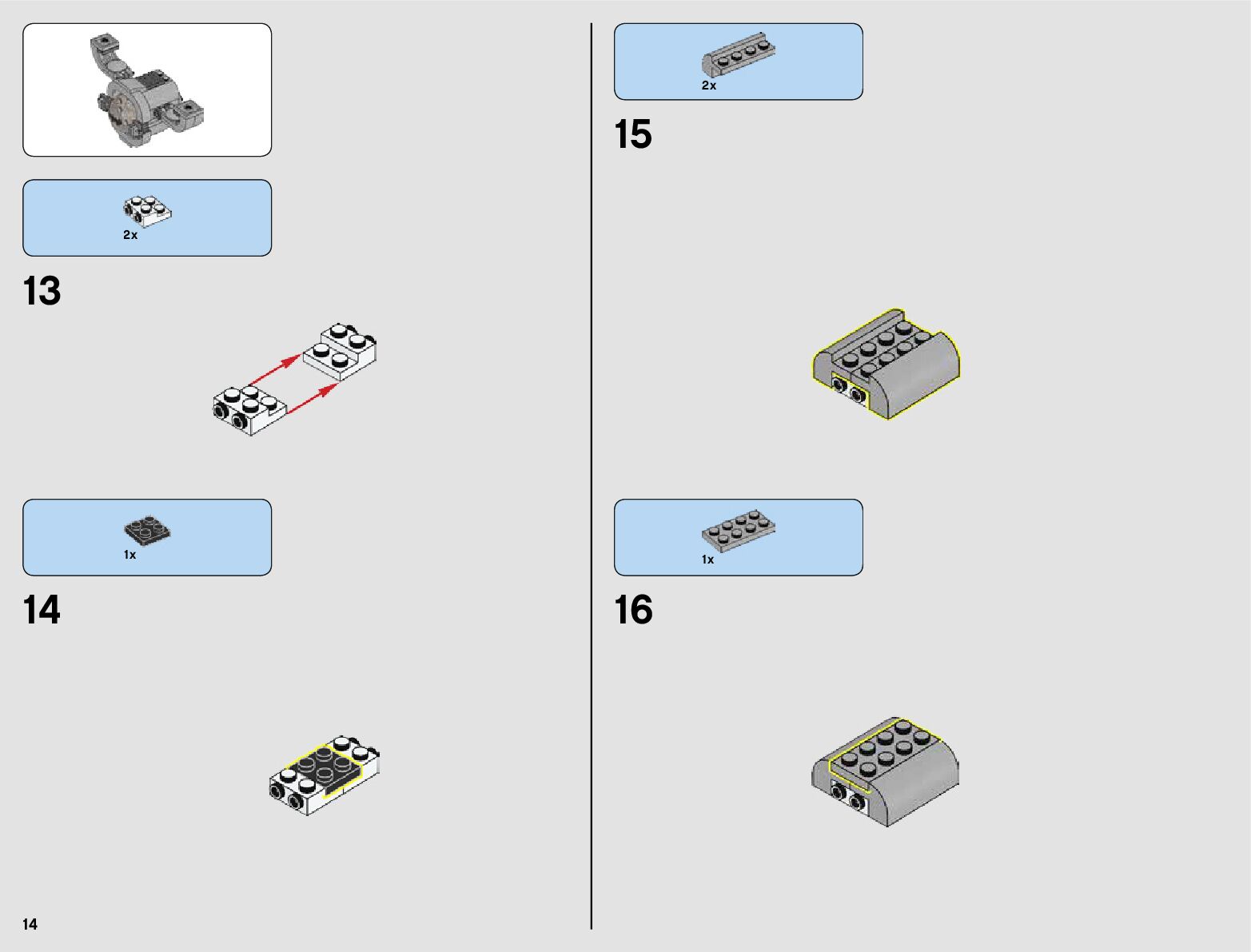 2x

13

1x

14

14

2x

15

1x

16