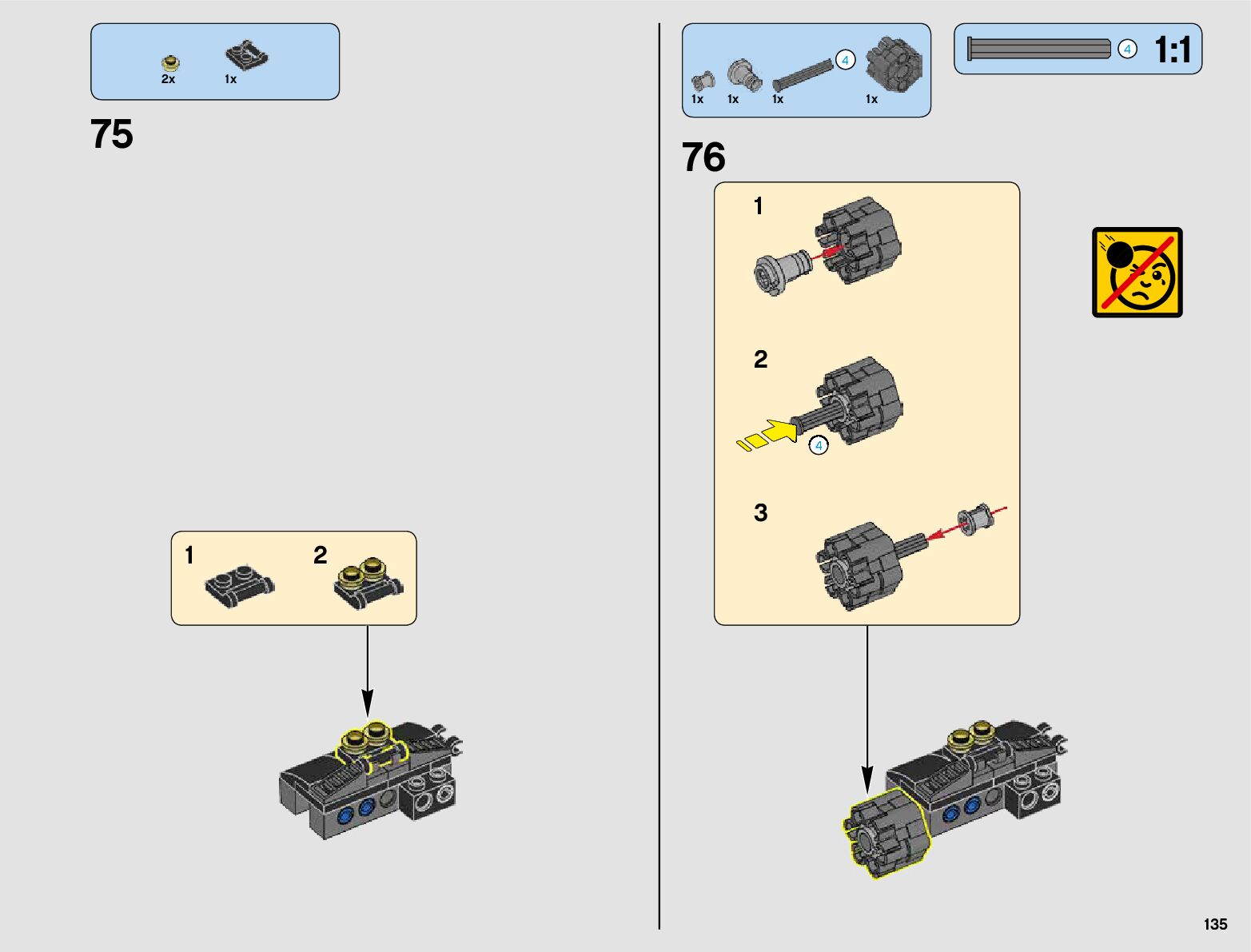 2x 1x

75

1 2

1x 1x 1x 4 1x

4 1:1

76

1

2

4

3

135