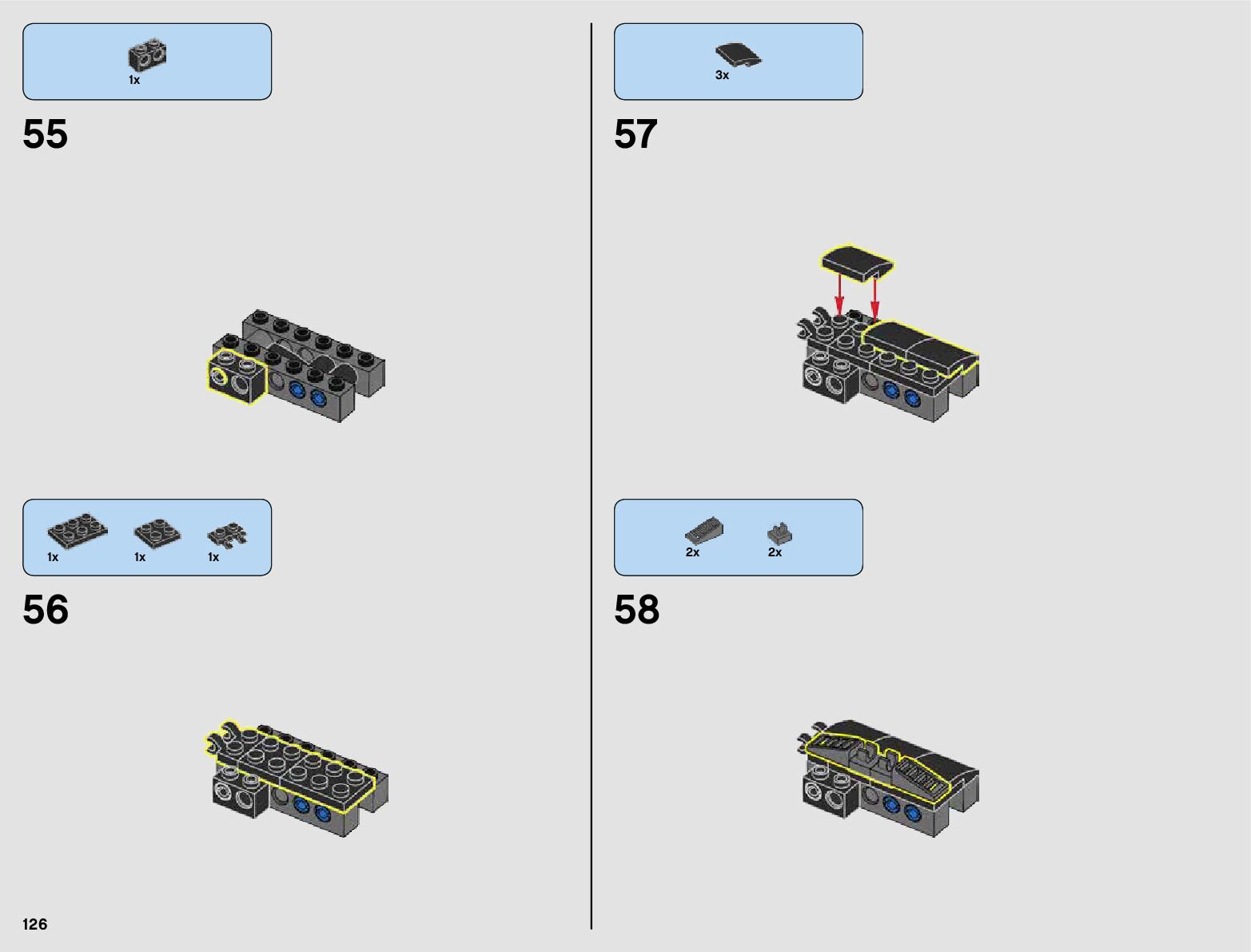 1x

55

1x 1x 1x

56

126

3x

57

2x 2x

58