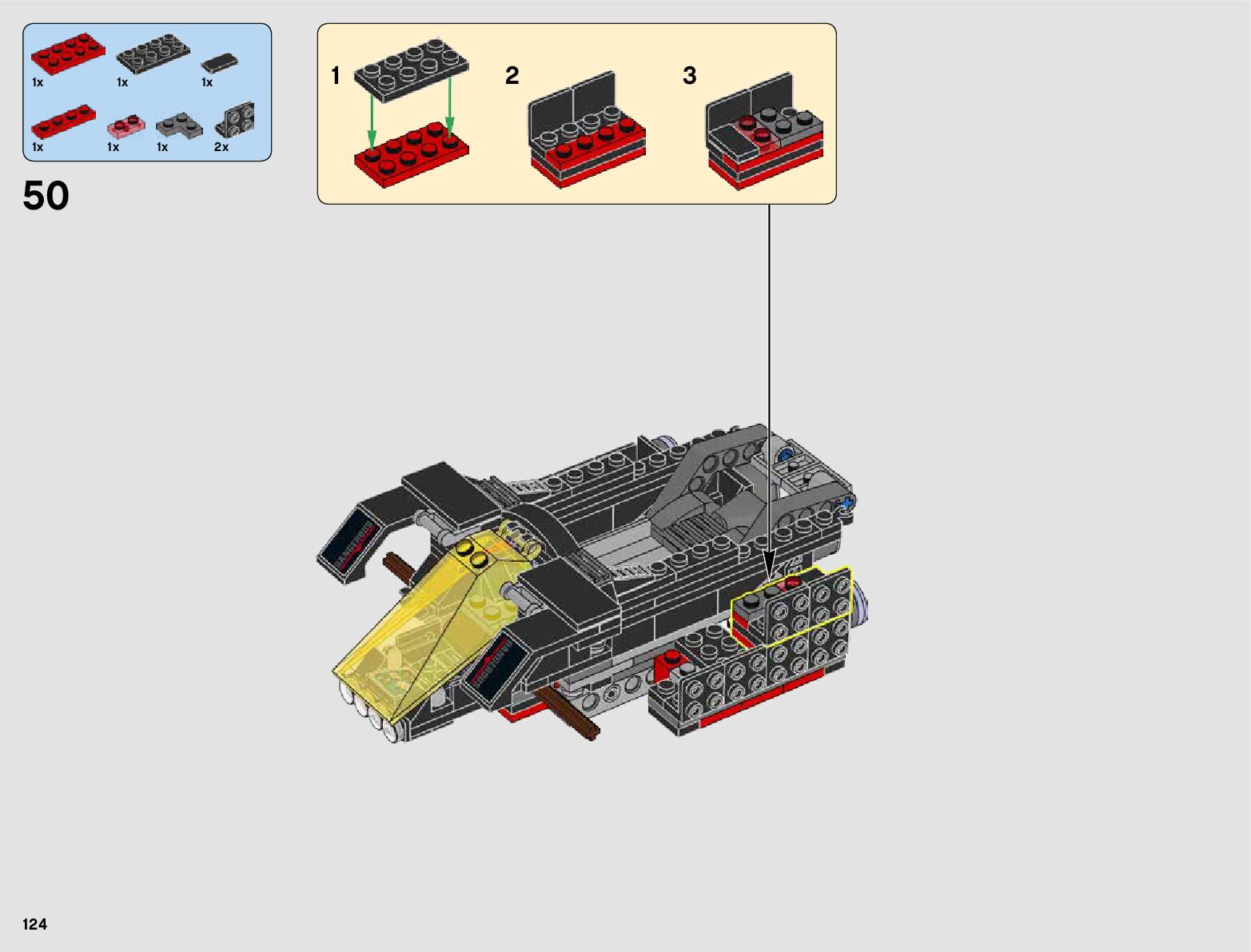 1x
1x
1x
1x
1x
1x
2x

50

1
2
3

124