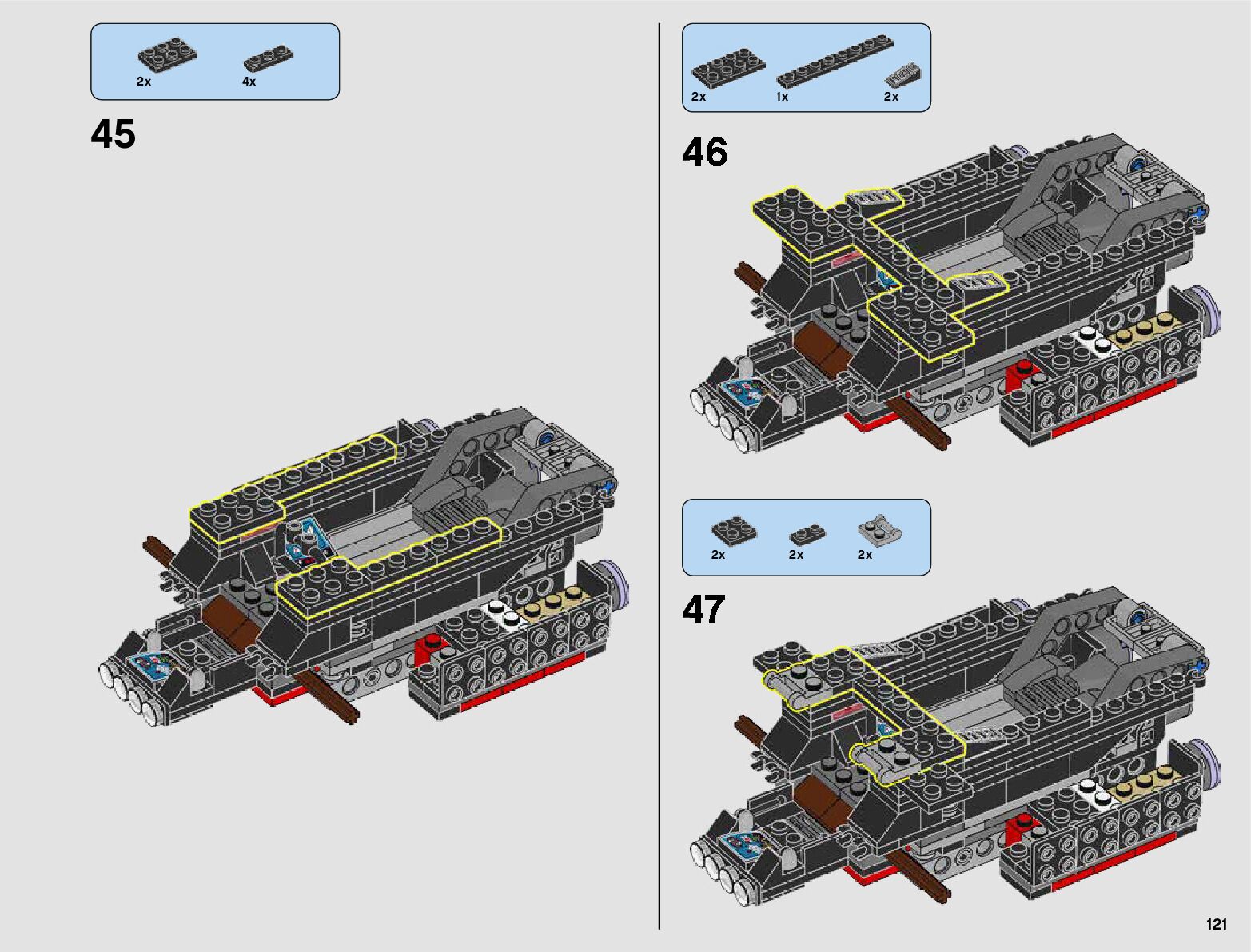 2x 4x

45

2x 1x 2x

46

2x 2x 2x

47

121