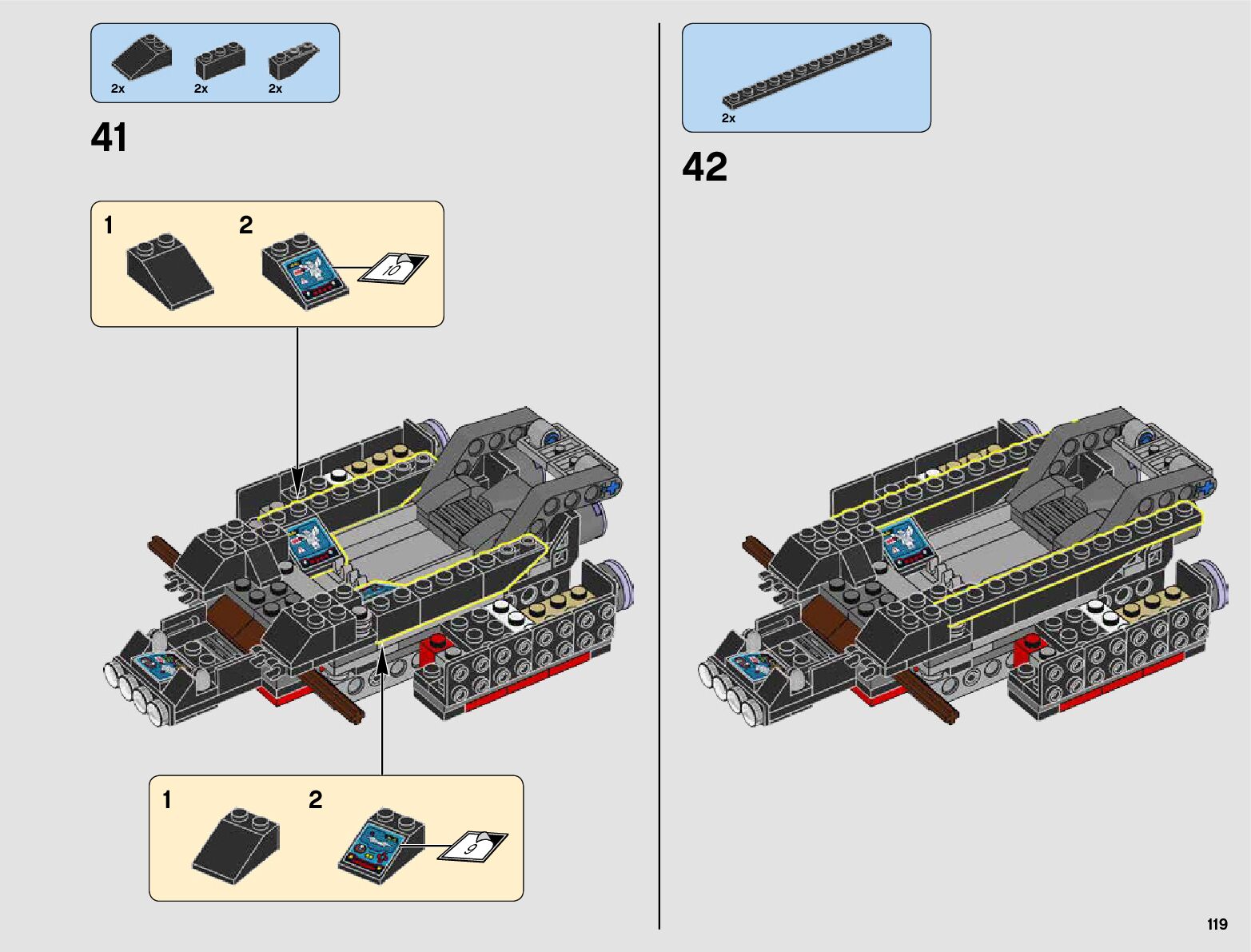 2x 2x 2x

41

1 2

10

1 2

9

2x

42

119