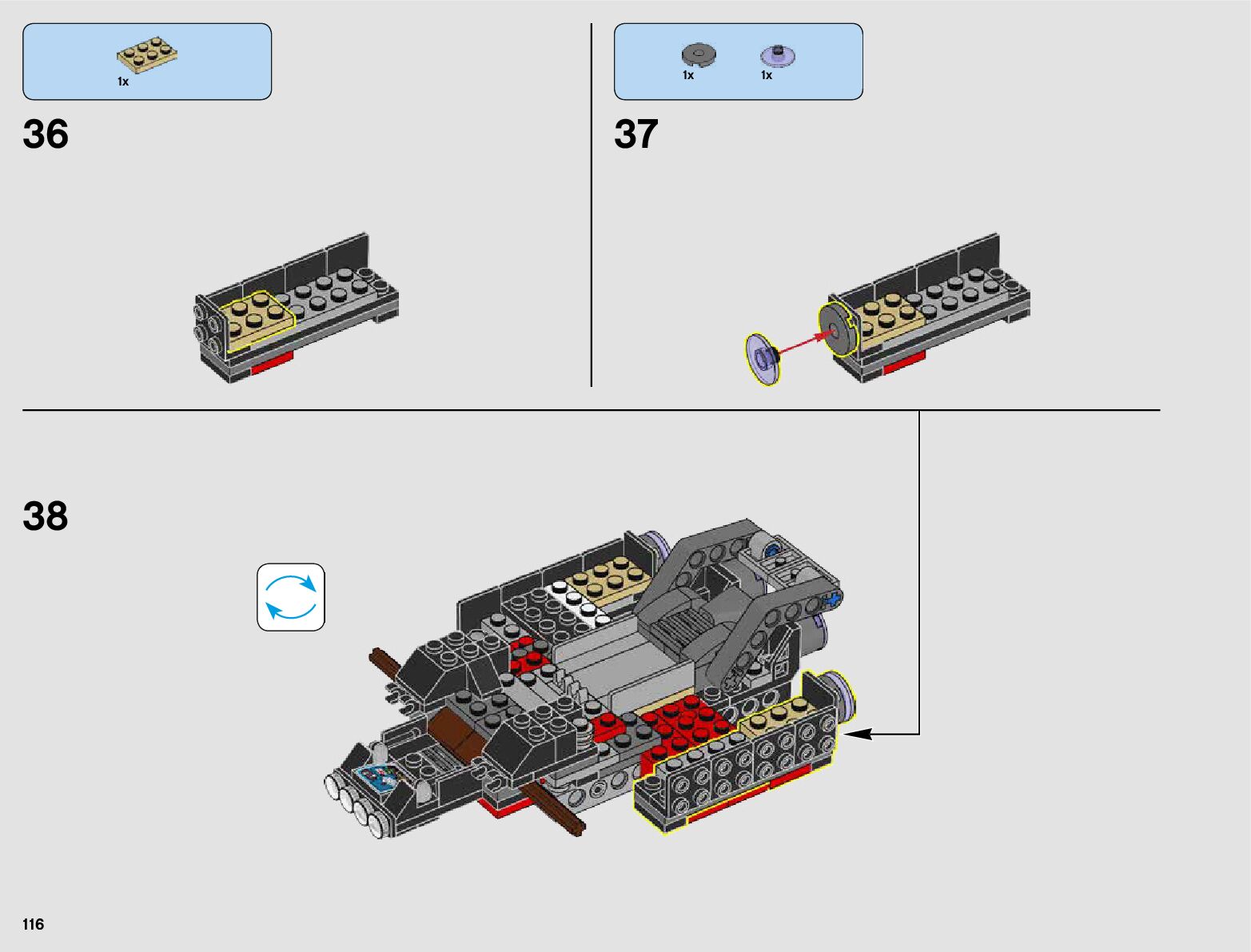 1x

36

1x 1x

37

38

116