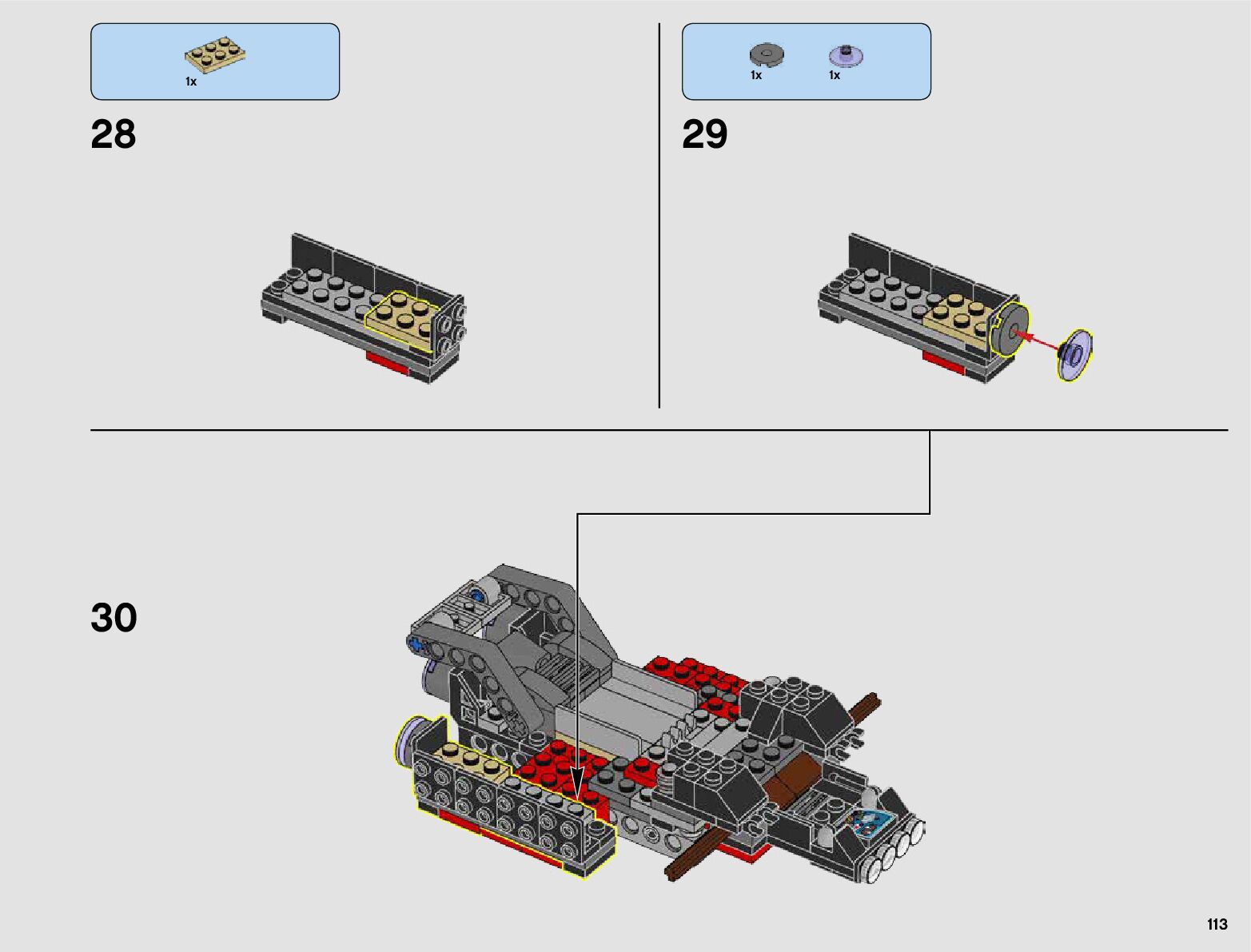 1x

28

1x 1x

29

30

113