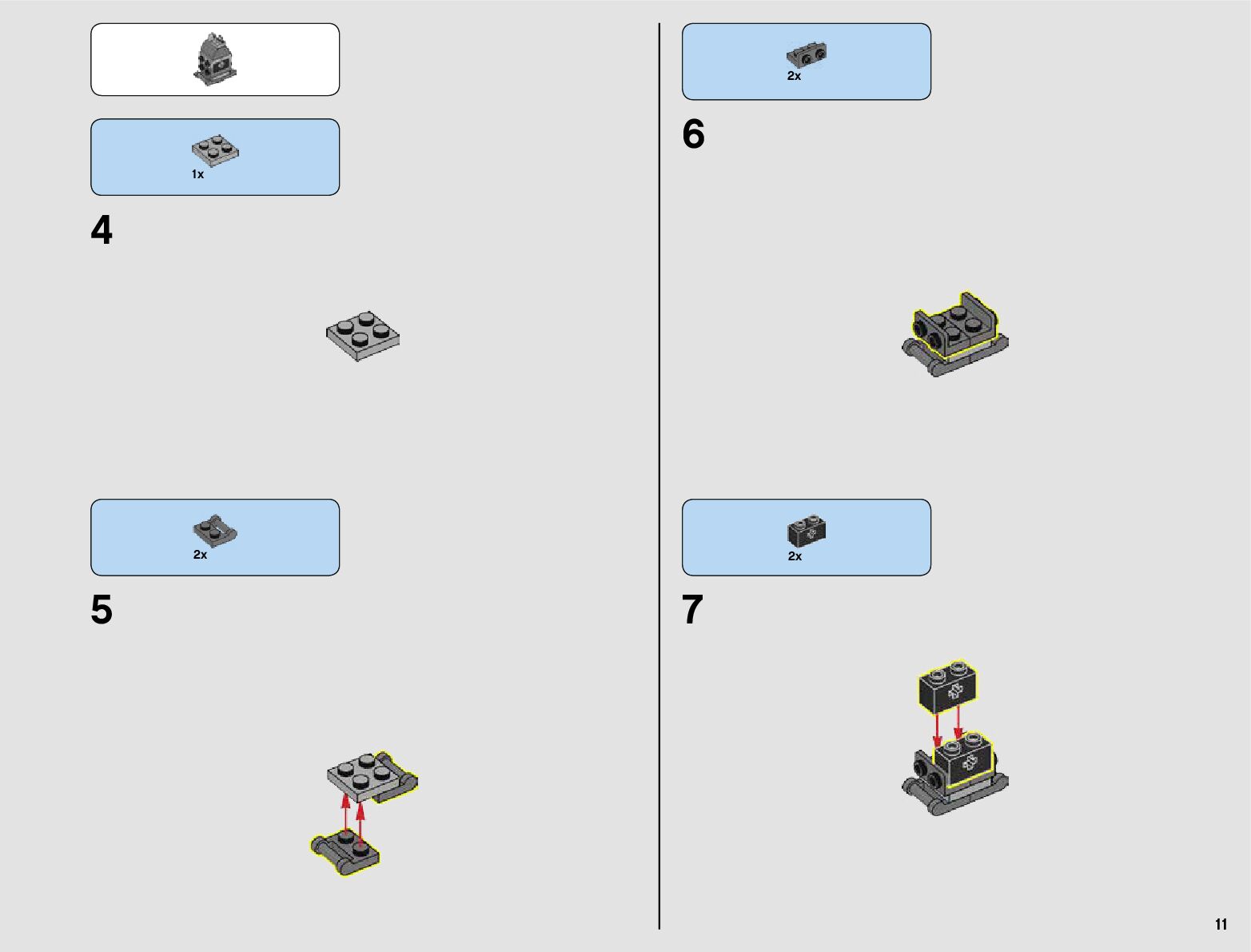 1x

4

2x

5

2x

6

2x

7

11