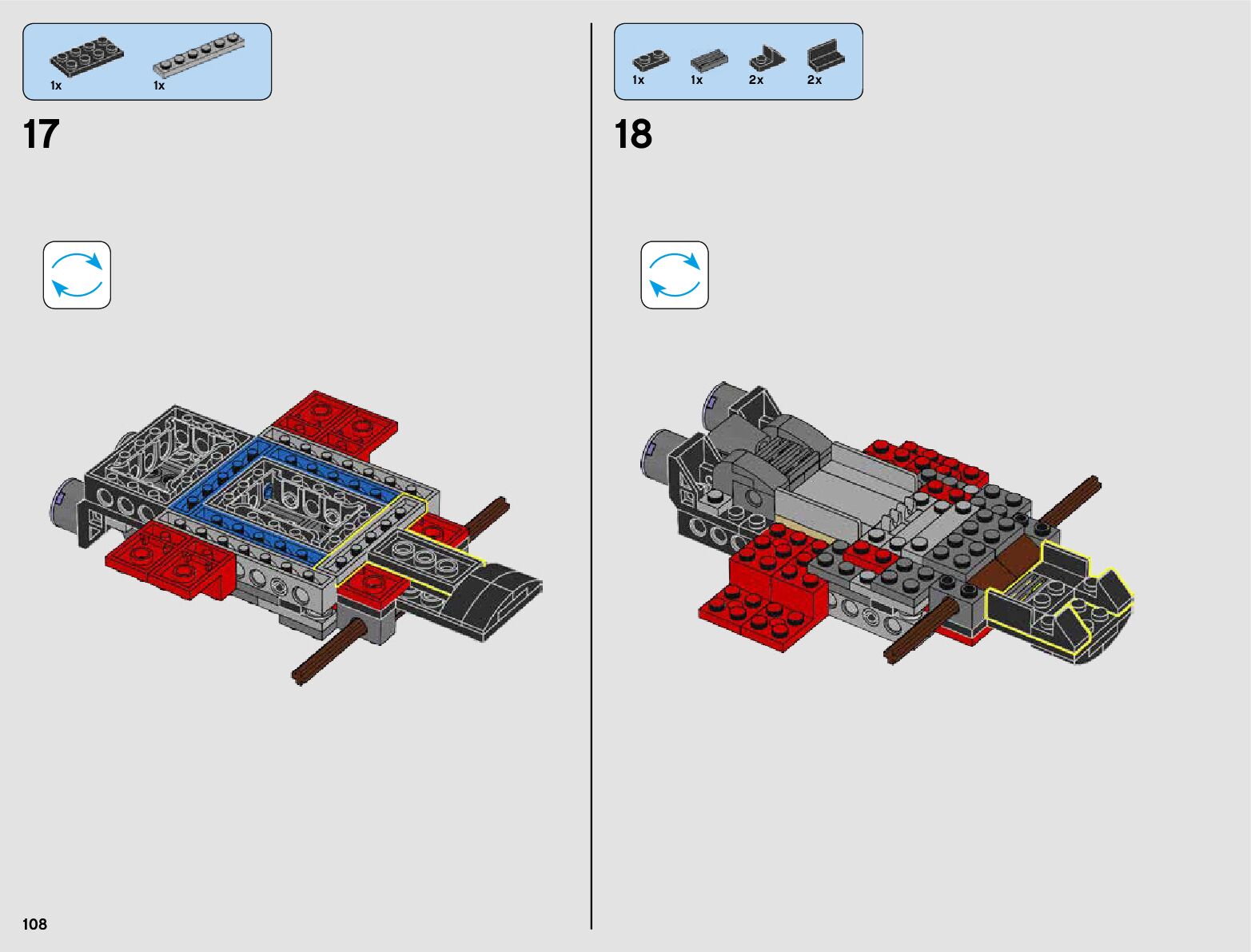 1x 1x

17

1x 1x 2x 2x

18

108