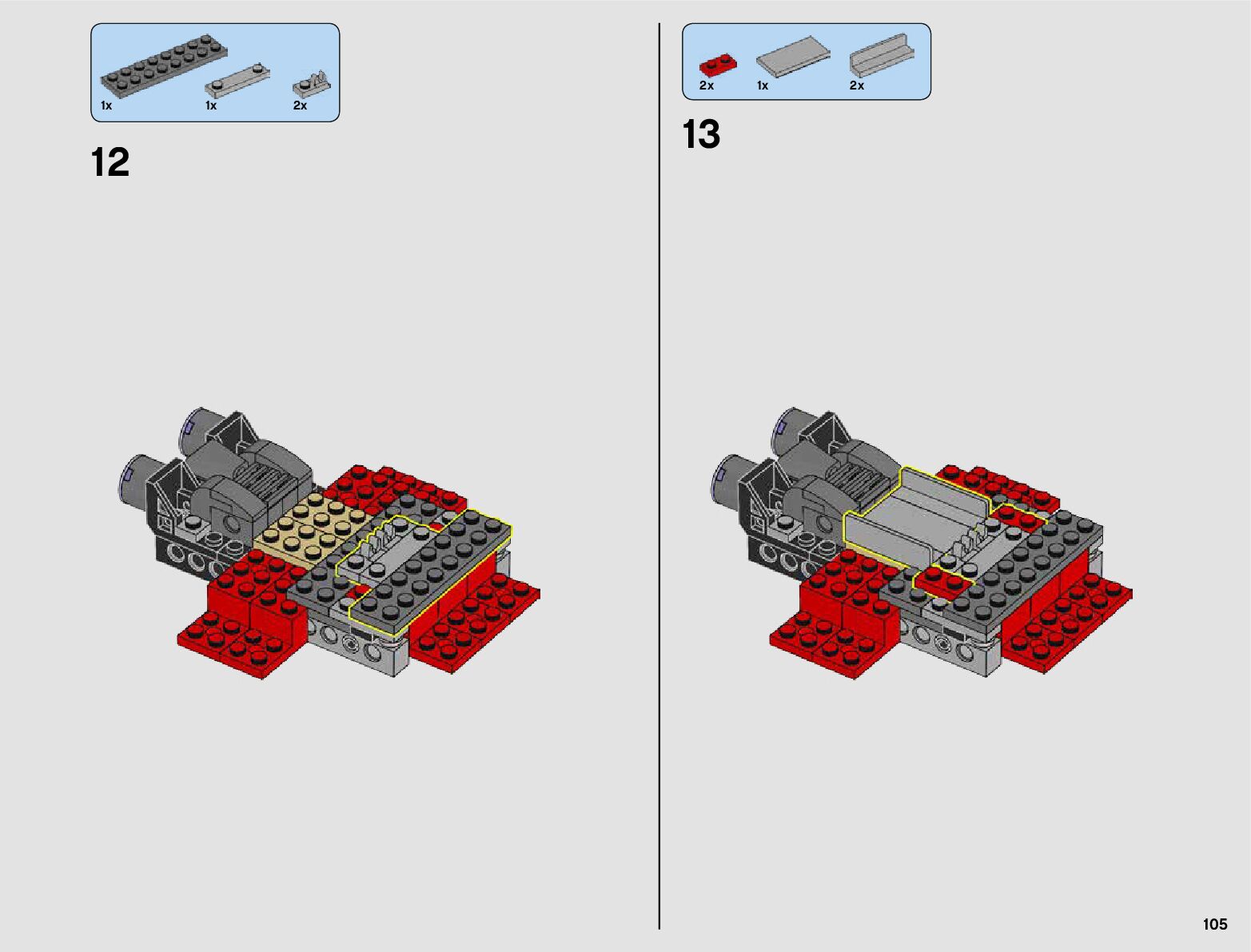 1x 1x 2x

12

2x 1x 2x

13

105