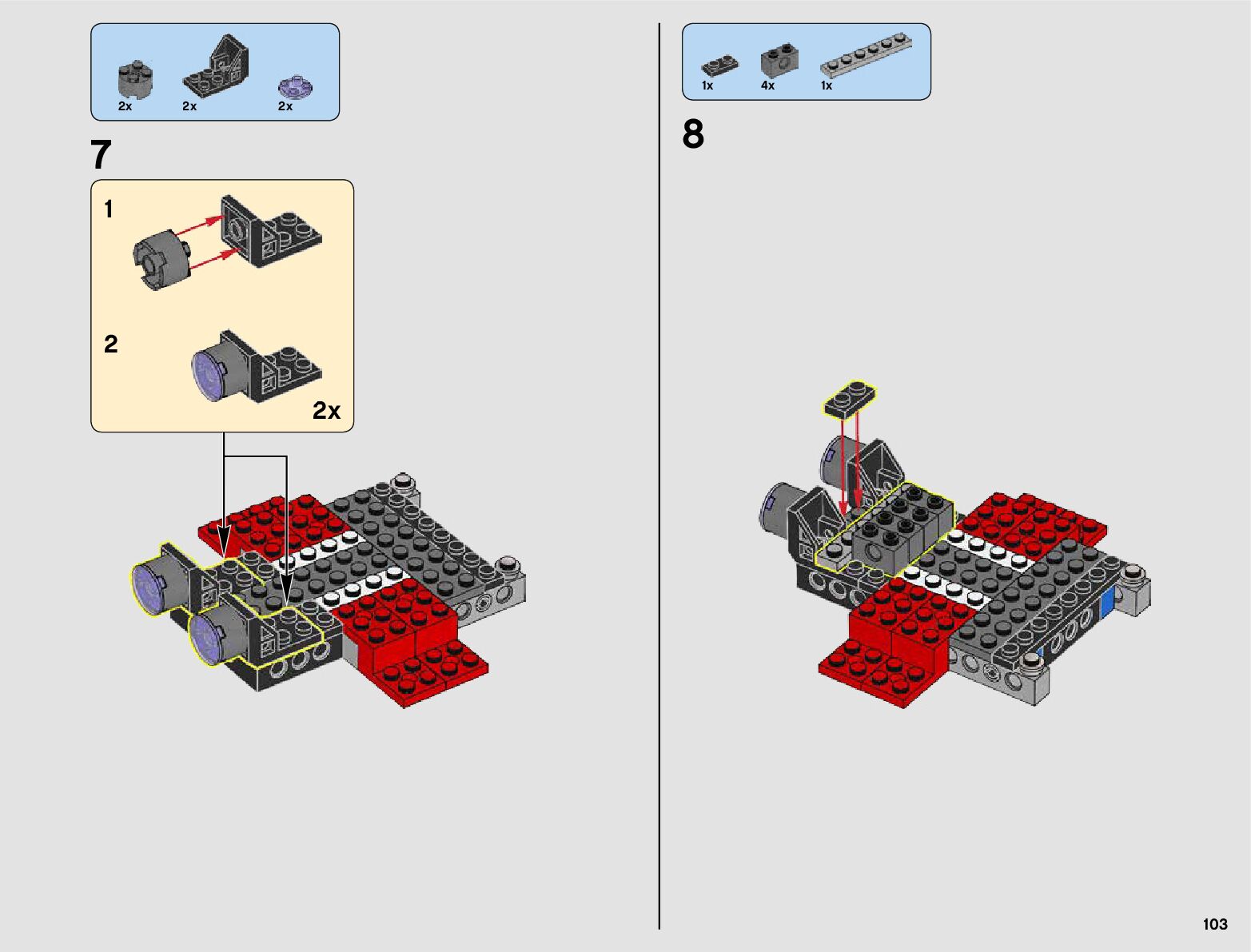 2x 2x 2x

7

1

2

2x

1x 4x 1x

8

103