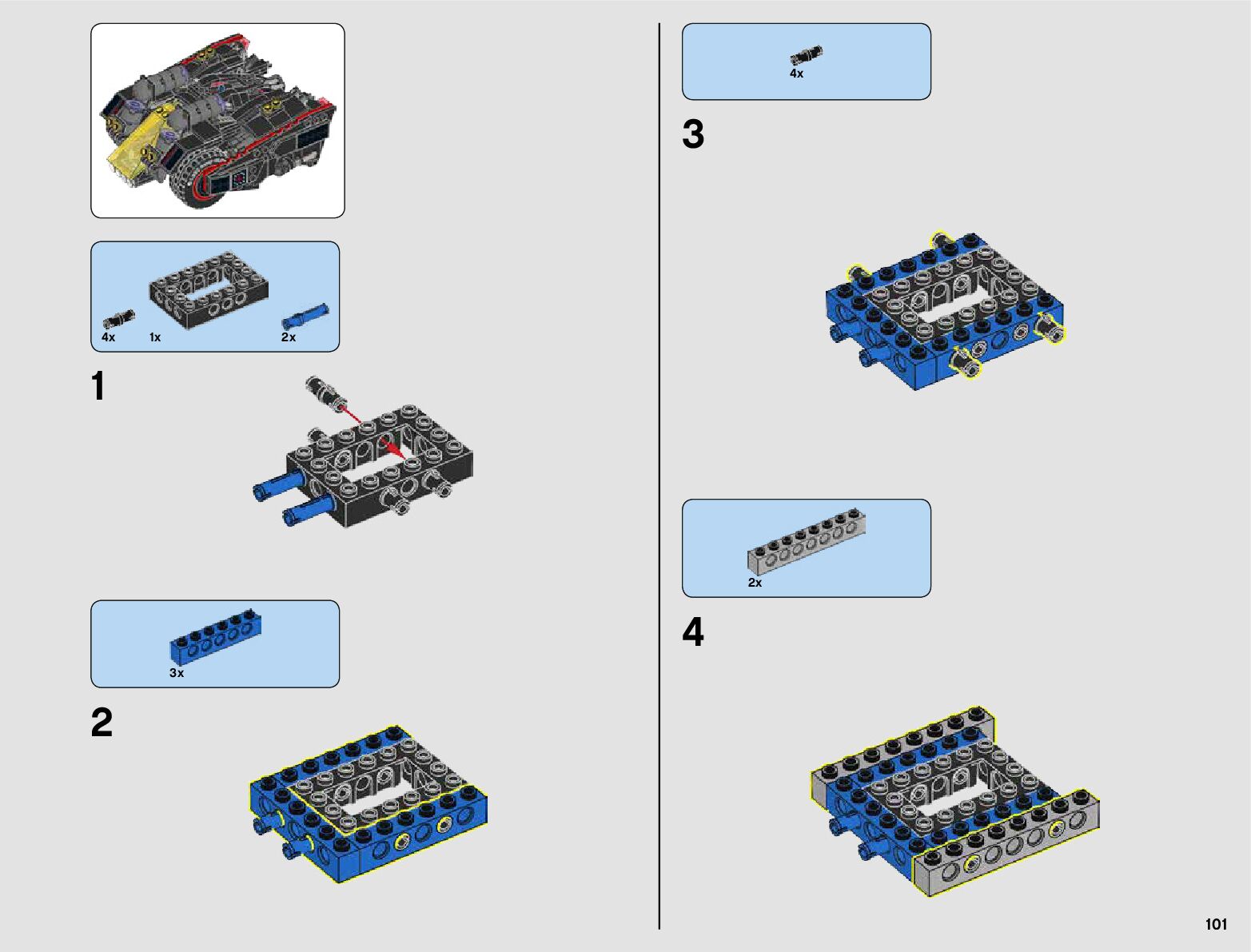 4x 1x 2x

1

3x

2

4x

3

2x

4

101