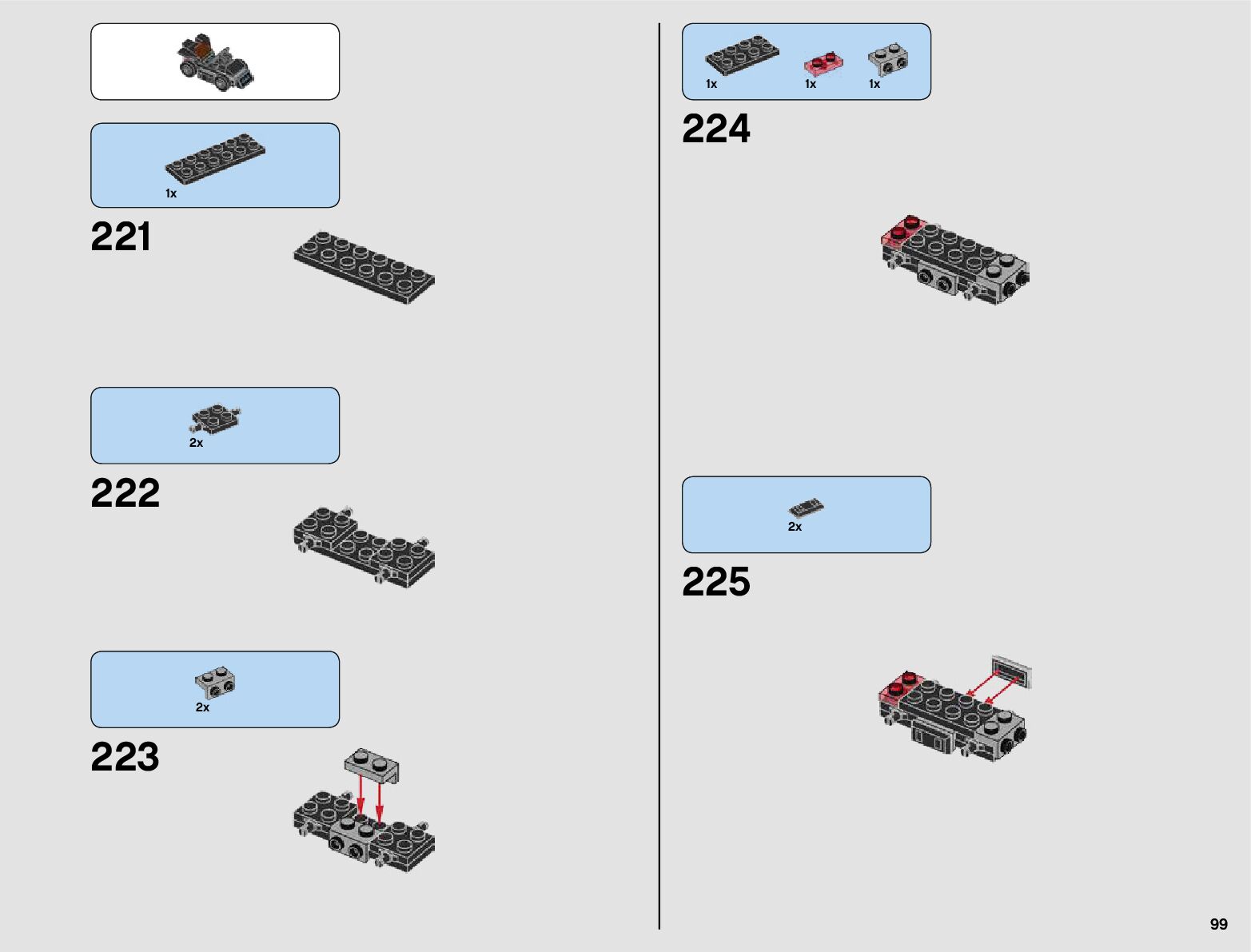 1x

221

2x

222

2x

223

1x 1x 1x

224

2x

225

99