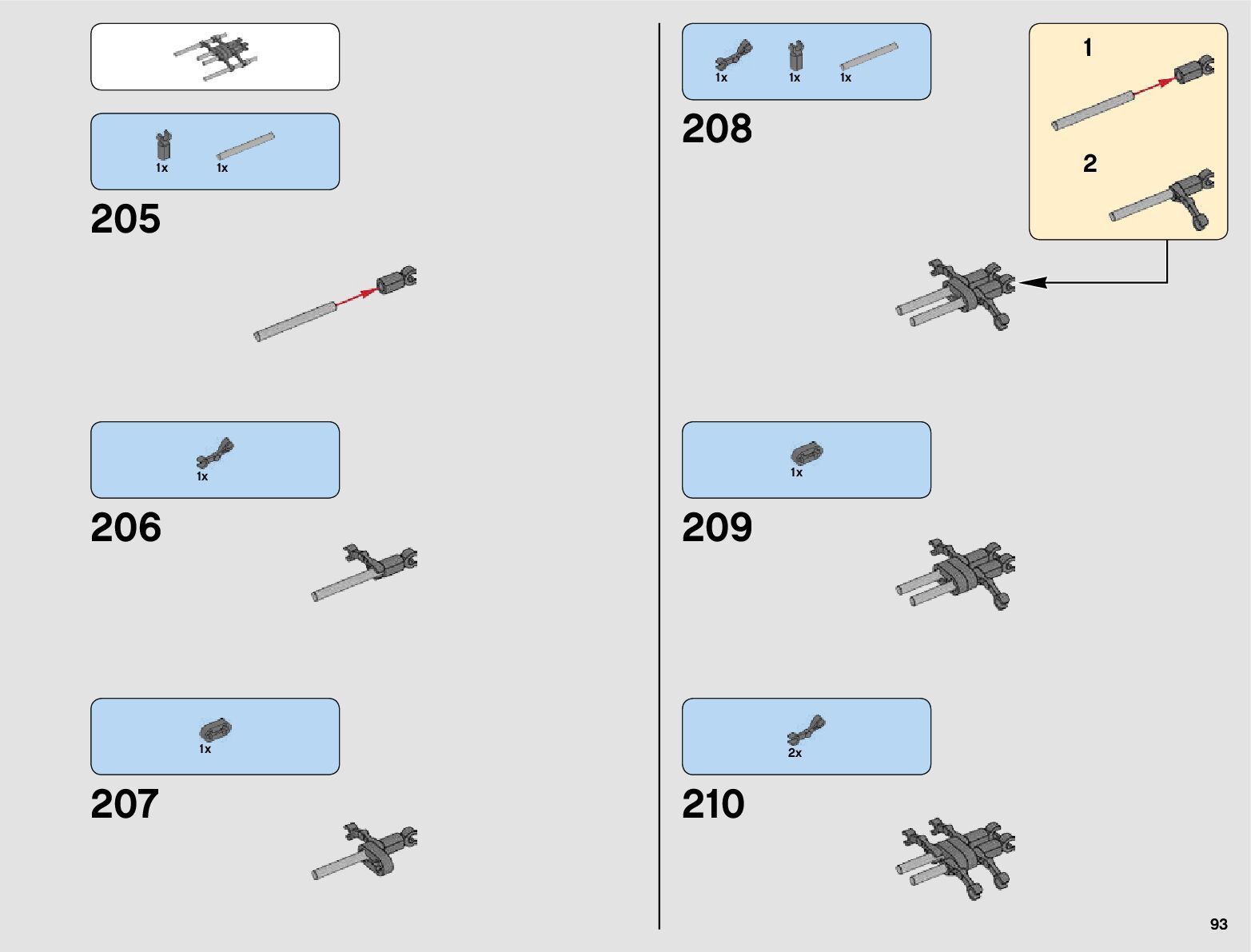 1x 1x

205

1x

206

1x

207

1x 1x 1x

208

1

2

1x

209

2x

210

93