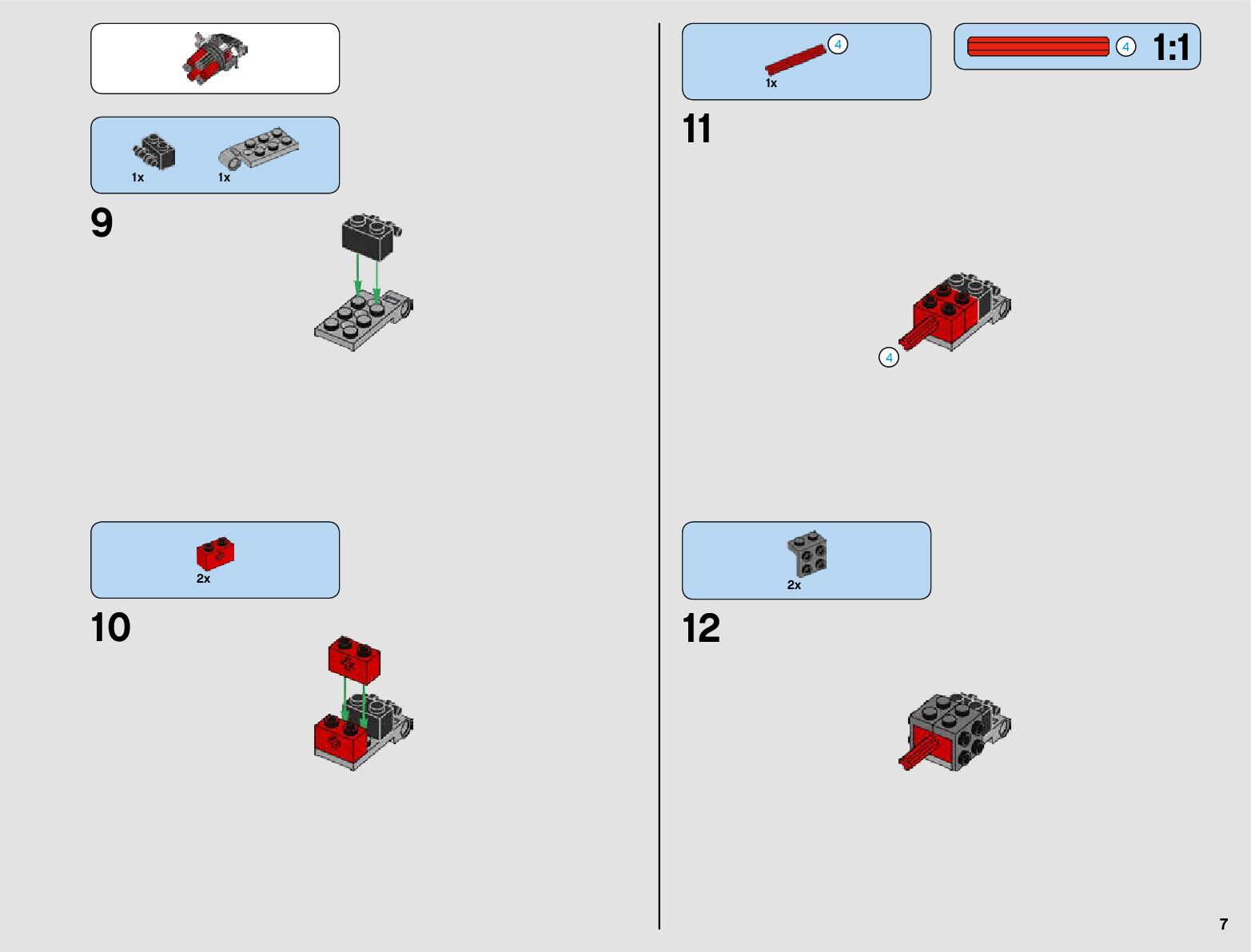 1x
1x

9

2x

10

4
1x

4
1:1

11

4

2x

12

7