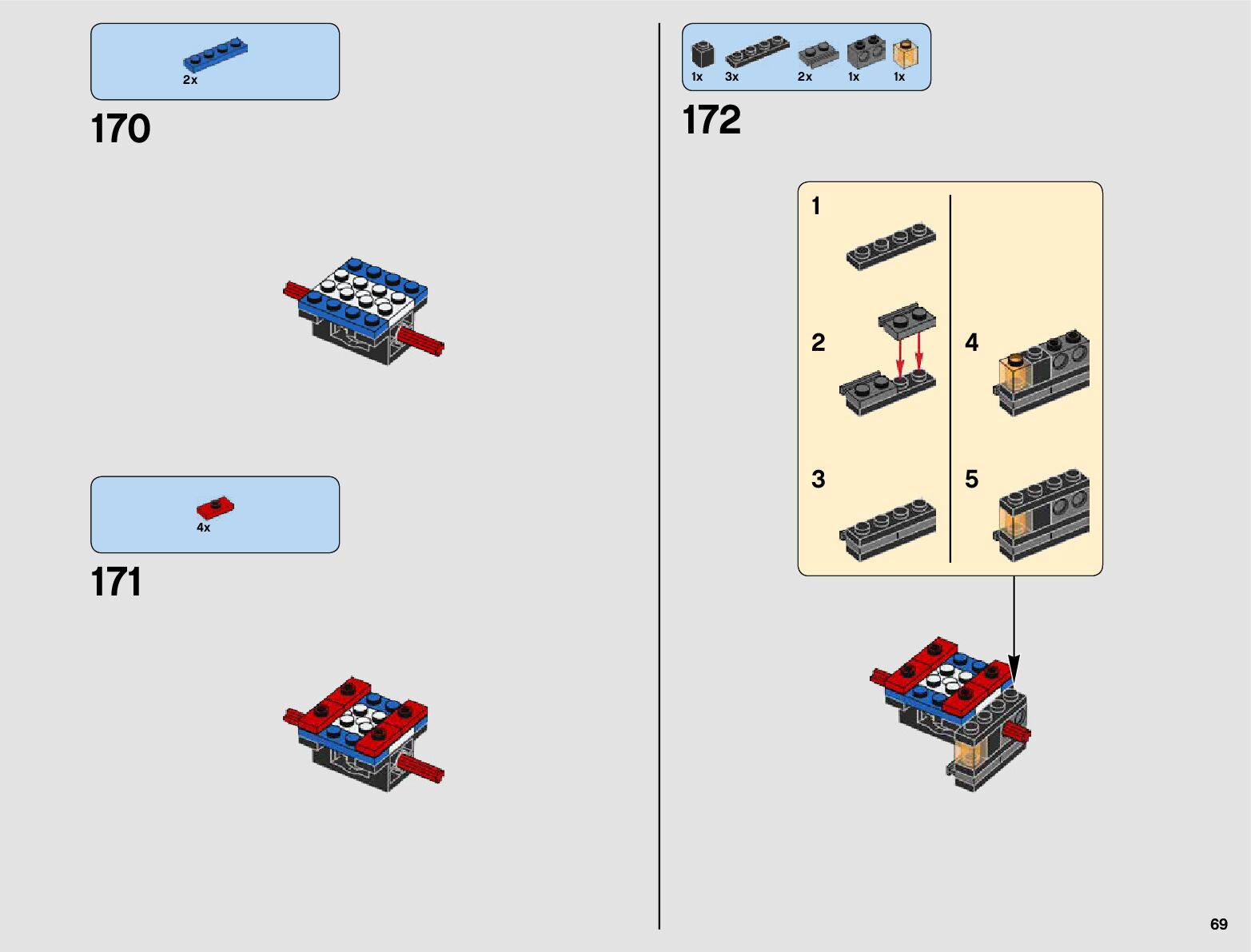 2x

170

4x

171

1x 3x 2x 1x 1x

172

1

2

3

4

5

69