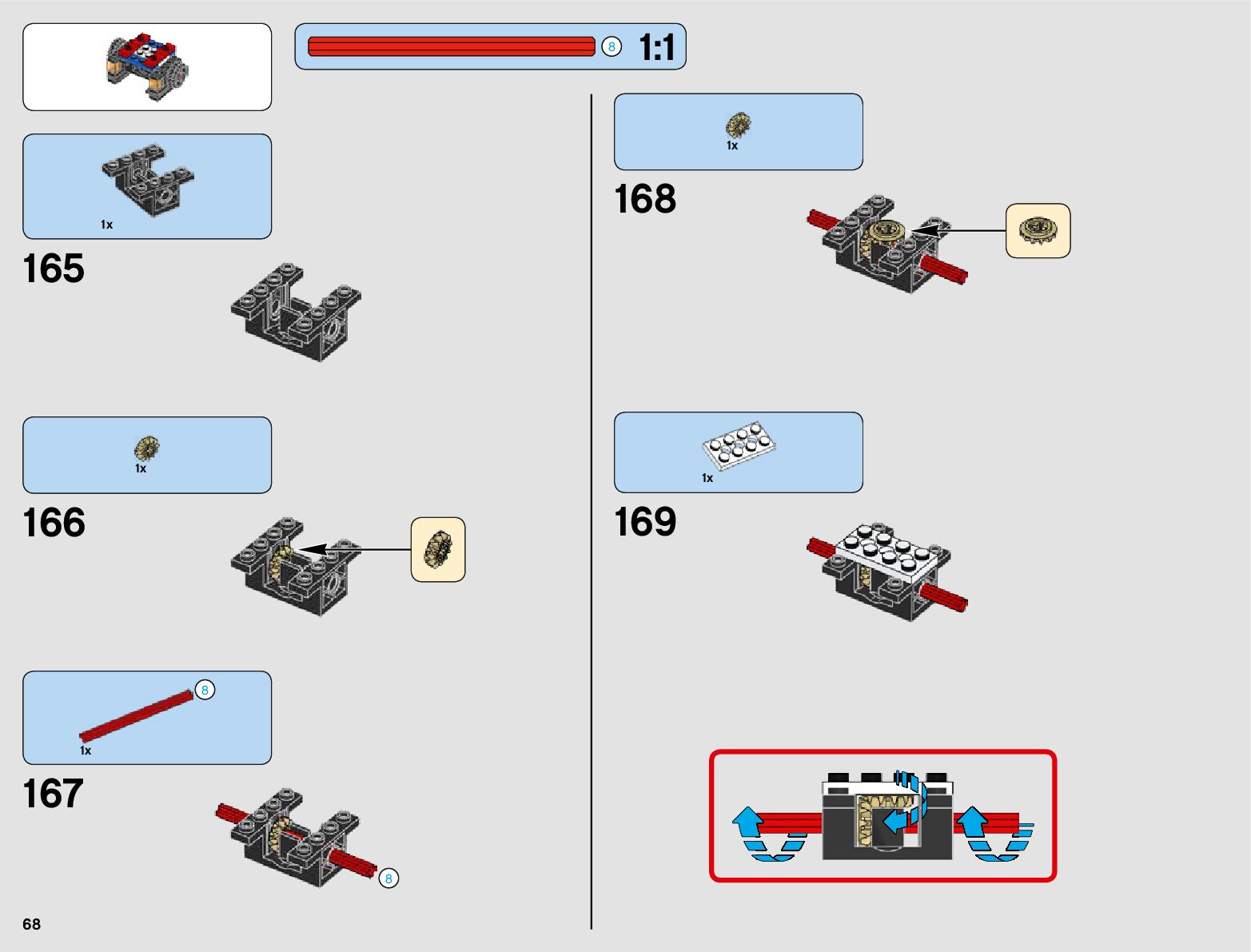 8 1:1

1x

165

1x

166

8

1x

167

8

1x

168

1x

169

68